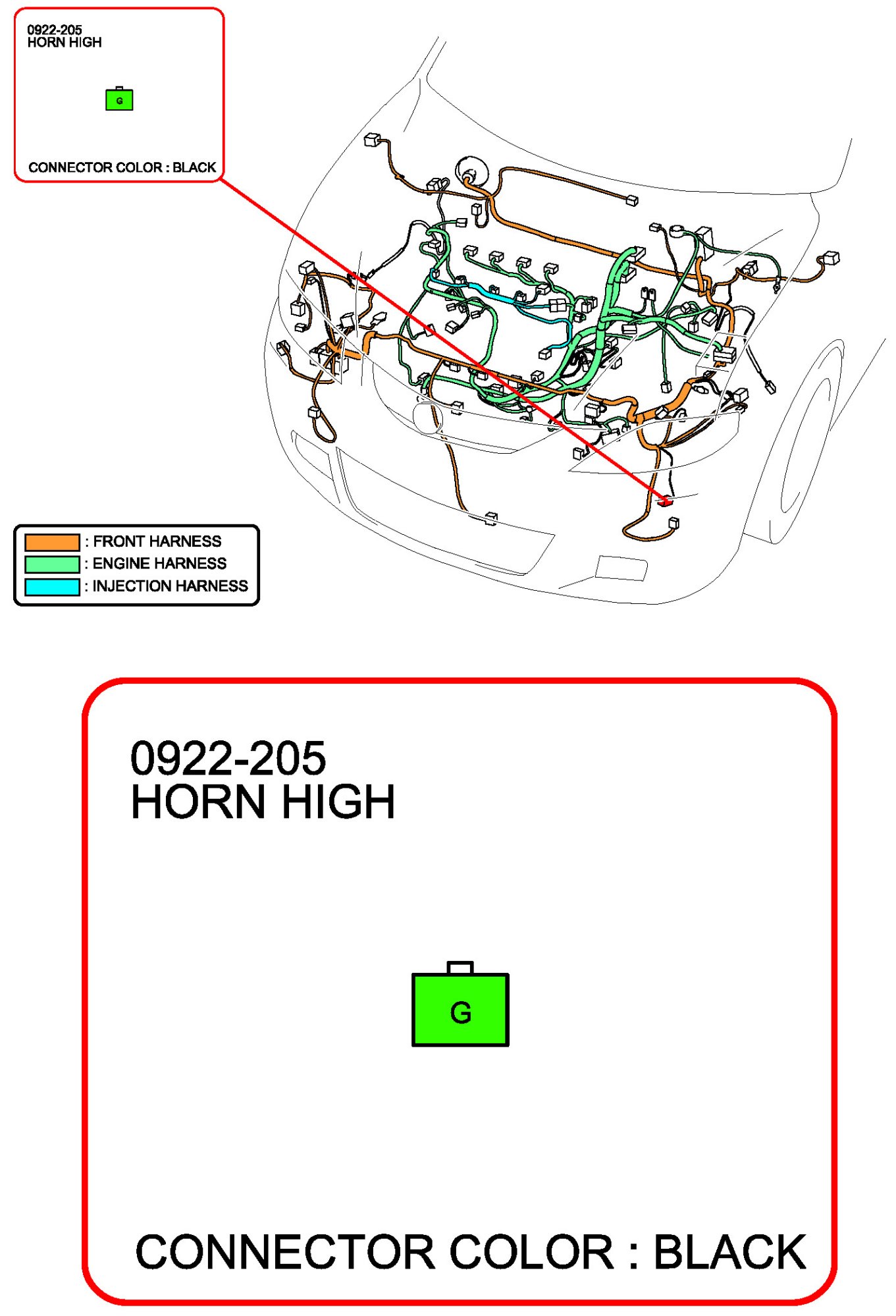 0922-205
HORN HIGH

G

CONNECTOR COLOR : BLACK

: FRONT HARNESS
: ENGINE HARNESS
: INJECTION HARNESS

0922-205
HORN HIGH

G

CONNECTOR COLOR : BLACK