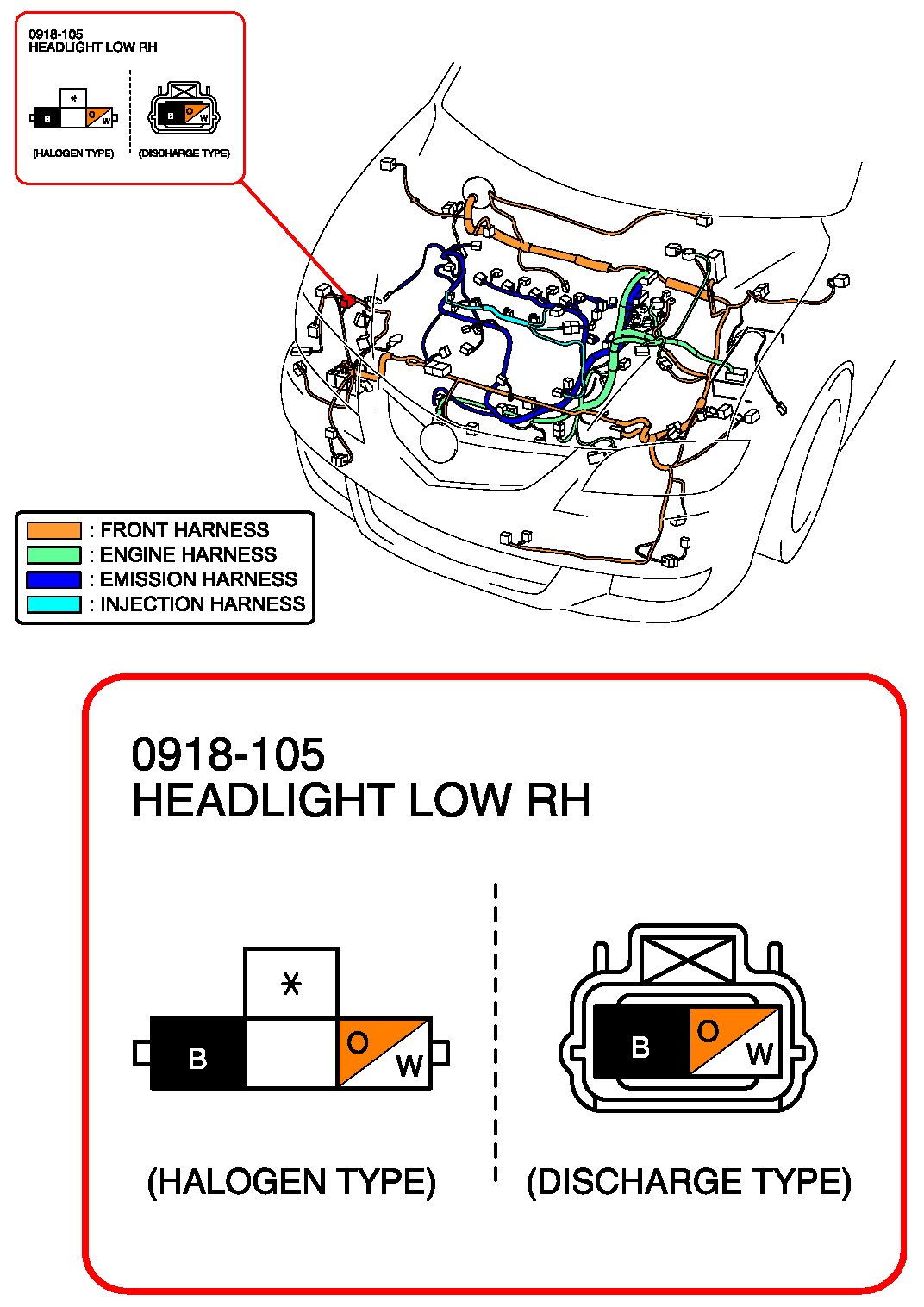 0918-105
HEADLIGHT LOW RH

*
B
O
W

B
O
W

(HALOGEN TYPE)
(DISCHARGE TYPE)

: FRONT HARNESS
: ENGINE HARNESS
: EMISSION HARNESS
: INJECTION HARNESS

0918-105
HEADLIGHT LOW RH

*
B
O
W

B
O
W

(HALOGEN TYPE)
(DISCHARGE TYPE)