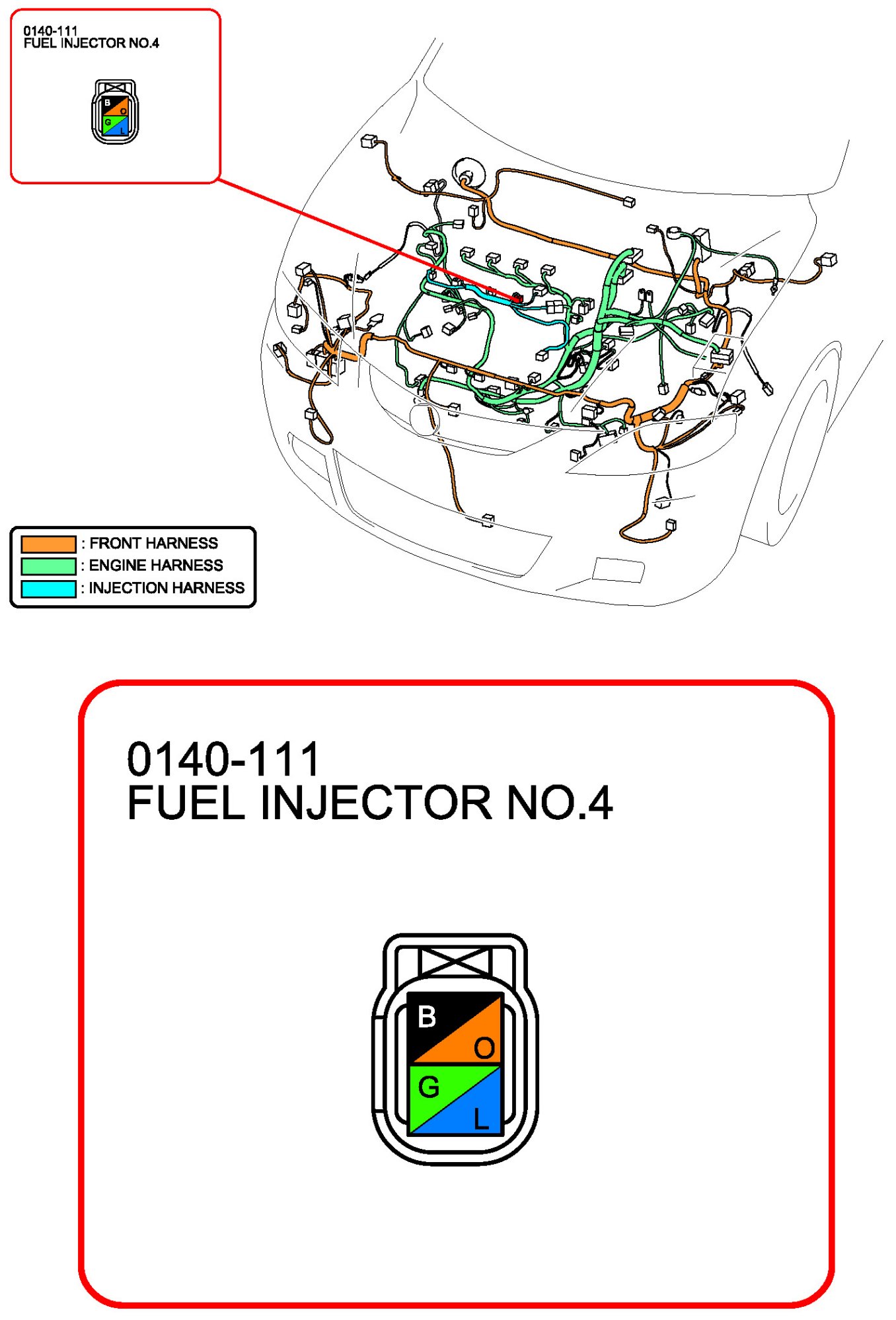 0140-111
FUEL INJECTOR NO.4

B
O
G
L

: FRONT HARNESS
: ENGINE HARNESS
: INJECTION HARNESS

0140-111
FUEL INJECTOR NO.4

B
O
G
L