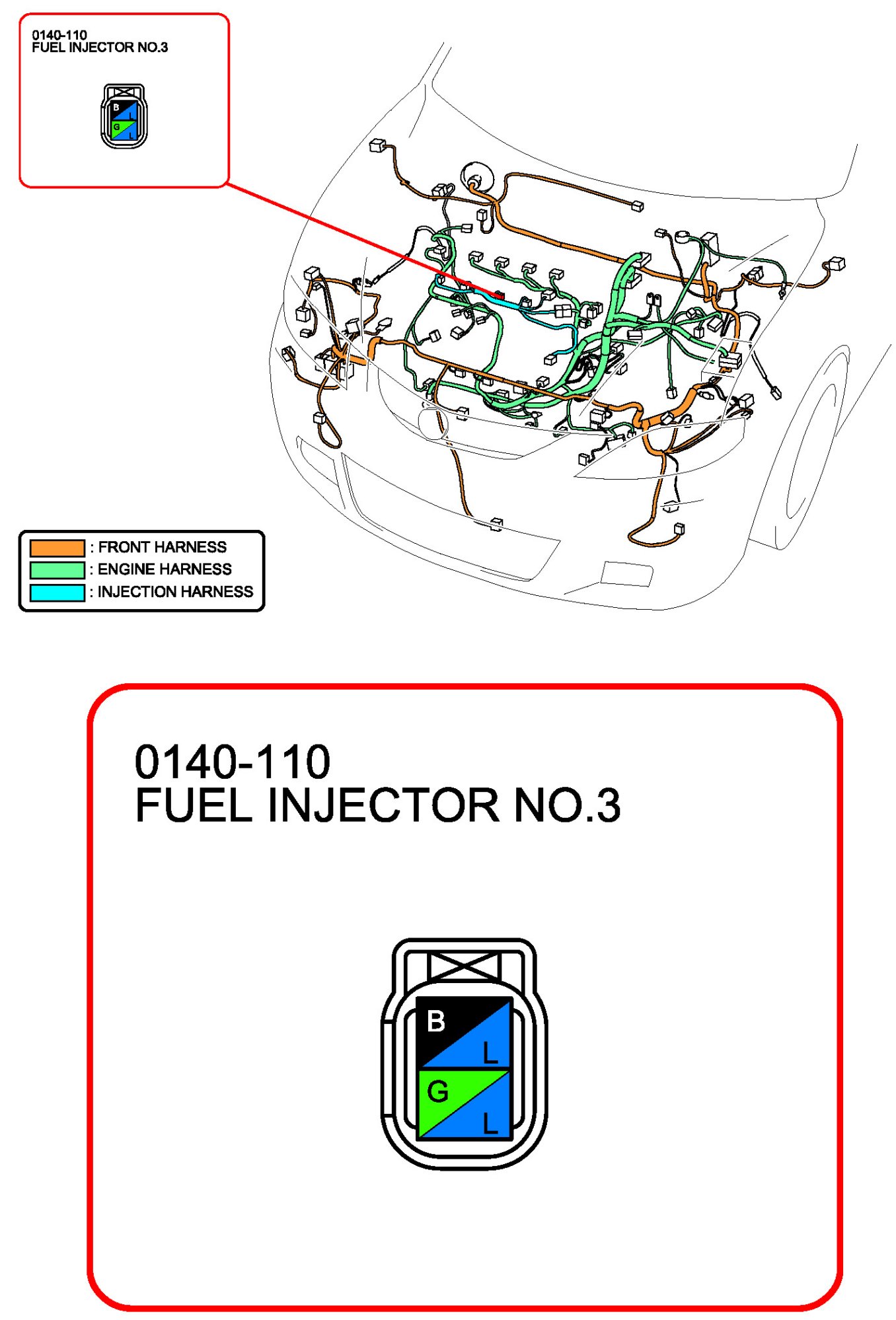 0140-110
FUEL INJECTOR NO.3

B
L
G
L

: FRONT HARNESS
: ENGINE HARNESS
: INJECTION HARNESS

0140-110
FUEL INJECTOR NO.3

B
L
G
L