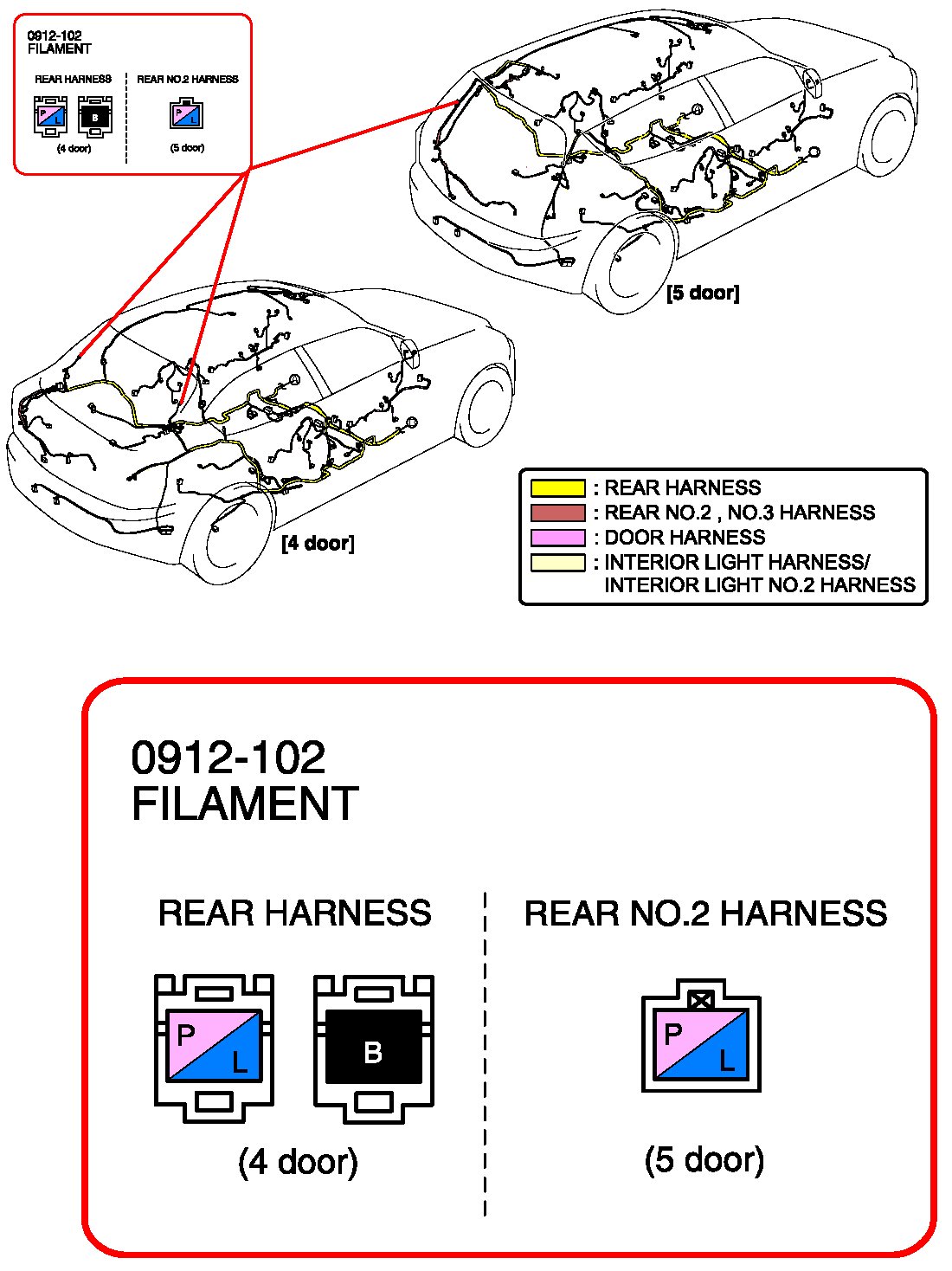 0912-102
FILAMENT

REAR HARNESS

P L B

(4 door)

REAR NO.2 HARNESS

P L

(5 door)

[5 door]

[4 door]

: REAR HARNESS
: REAR NO.2 , NO.3 HARNESS
: DOOR HARNESS
: INTERIOR LIGHT HARNESS/ INTERIOR LIGHT NO.2 HARNESS

0912-102
FILAMENT

REAR HARNESS

P L B

(4 door)

REAR NO.2 HARNESS

P L

(5 door)