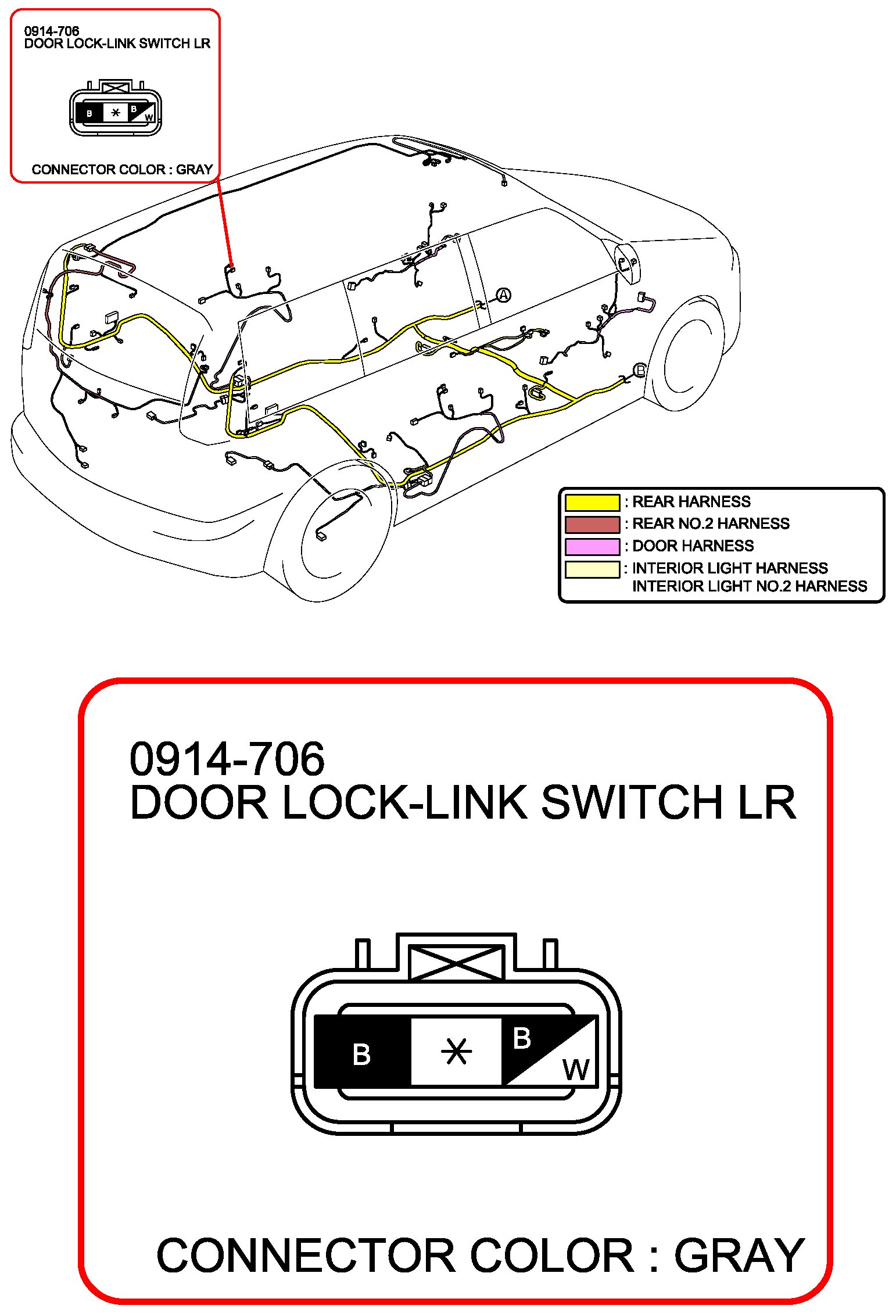 0914-706
DOOR LOCK-LINK SWITCH LR

B * B W

CONNECTOR COLOR : GRAY

A

B

: REAR HARNESS
: REAR NO.2 HARNESS
: DOOR HARNESS
: INTERIOR LIGHT HARNESS
INTERIOR LIGHT NO.2 HARNESS

0914-706
DOOR LOCK-LINK SWITCH LR

B * B W

CONNECTOR COLOR : GRAY