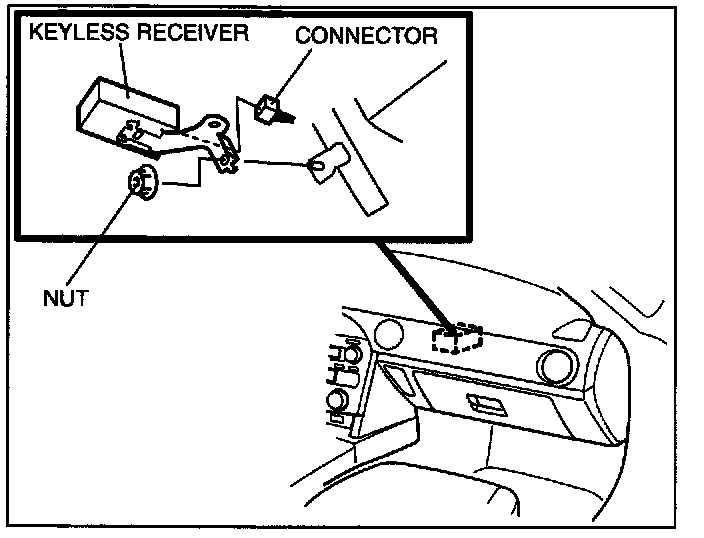 KEYLESS RECEIVER
CONNECTOR
NUT