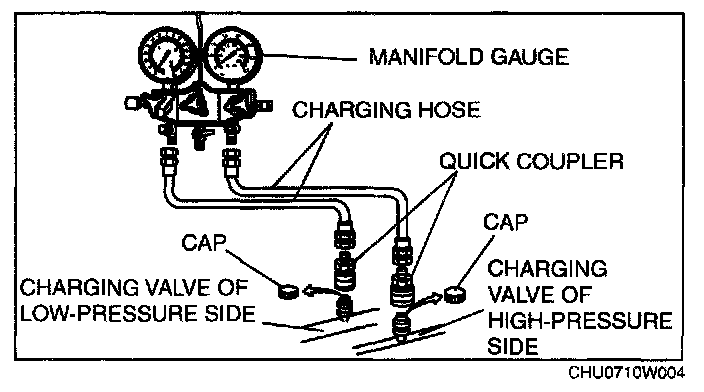 MANIFOLD GAUGE

CHARGING HOSE

QUICK COUPLER

CAP

CAP

CHARGING VALVE OF LOW-PRESSURE SIDE

CHARGING VALVE OF HIGH-PRESSURE SIDE

CHU0710W004