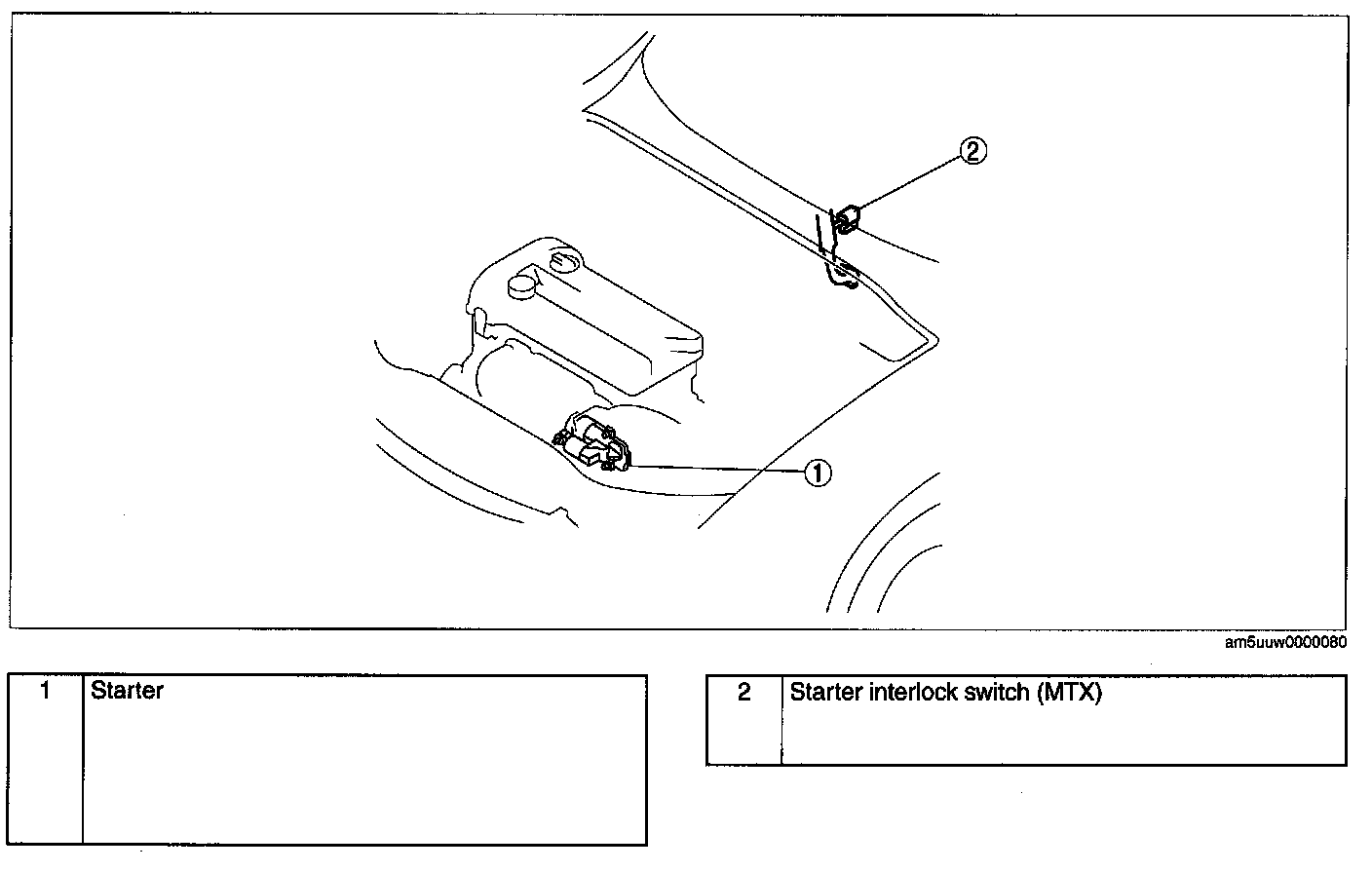 2

1

am5uuw0000080

| 1 | Starter |
|---|---|

| 2 | Starter interlock switch (MTX) |
|---|---|