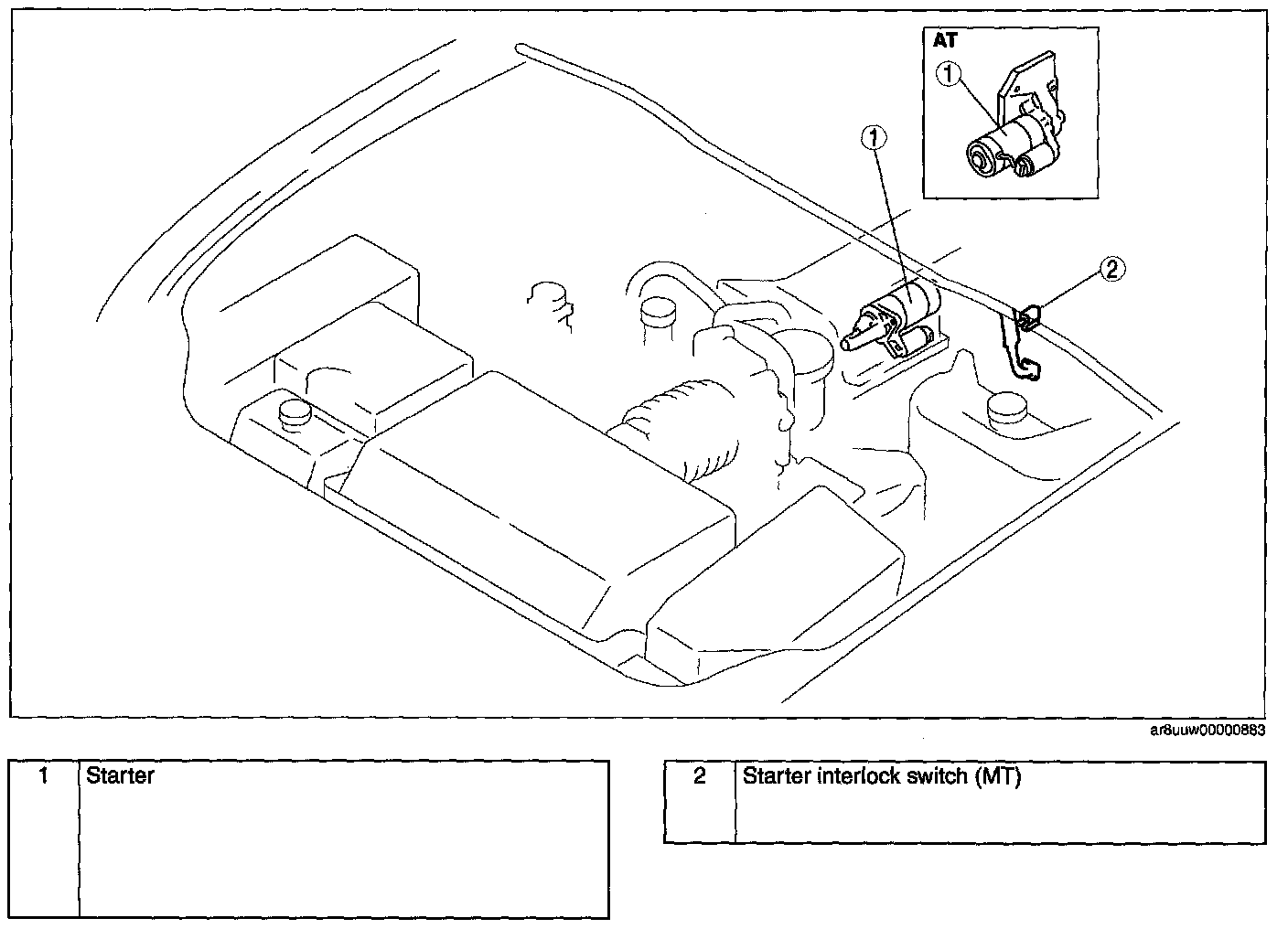 AT

1

1

2

ar8uuw00000883

| 1 | Starter |
|---|---|

| 2 | Starter interlock switch (MT) |
|---|---|