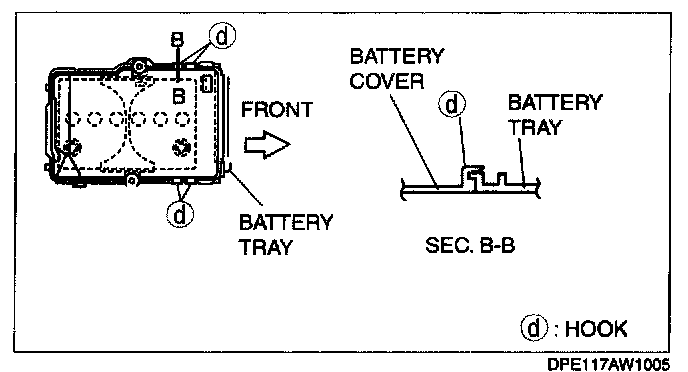 B
d
B
FRONT
d
BATTERY TRAY
BATTERY COVER
d
BATTERY TRAY
SEC. B-B
d : HOOK
DPE117AW1005