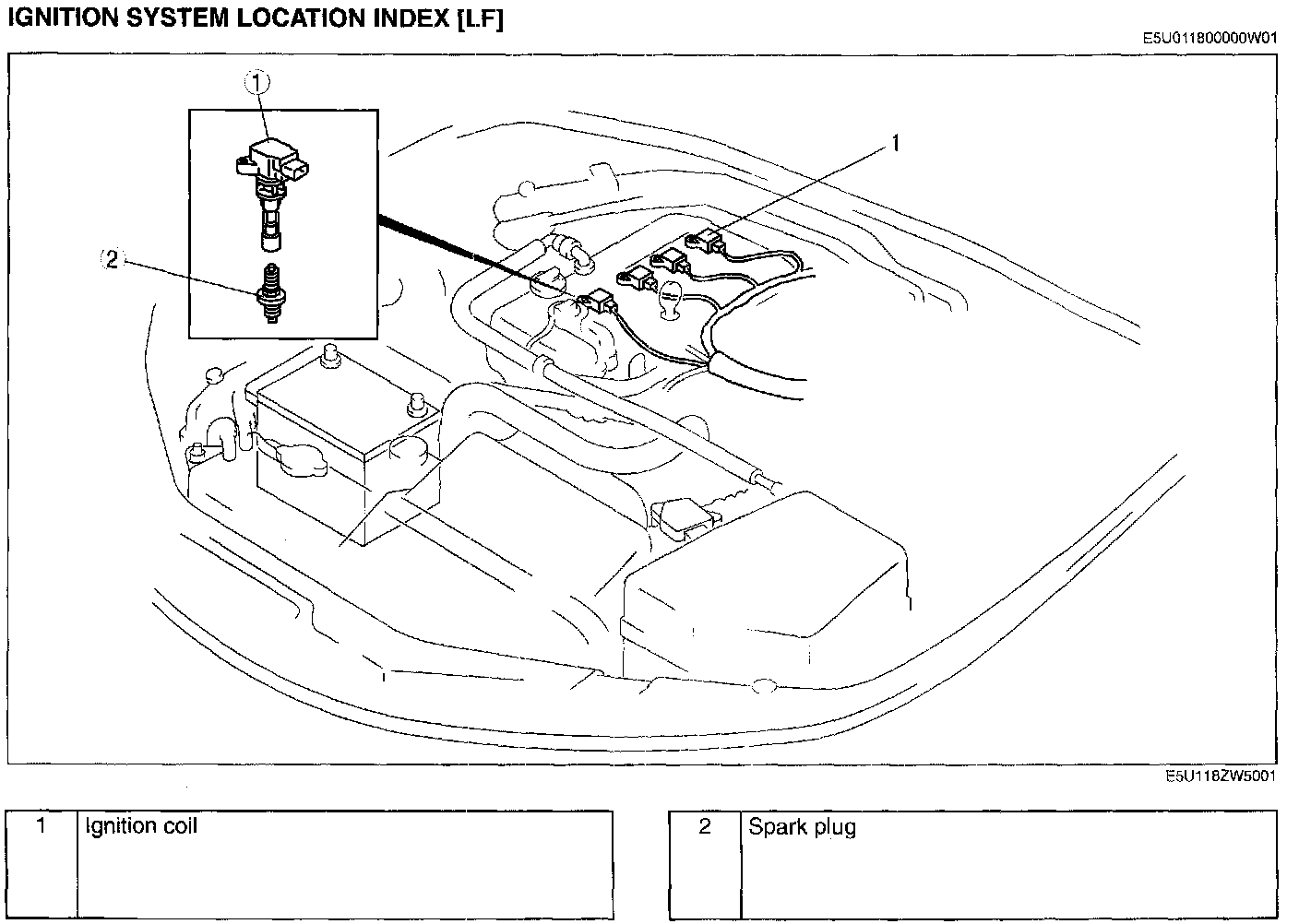 IGNITION SYSTEM LOCATION INDEX [LF]

E5U011800000W01

1

2

1

E5U118ZW5001

| 1 | Ignition coil |
|---|---|

| 2 | Spark plug |
|---|---|