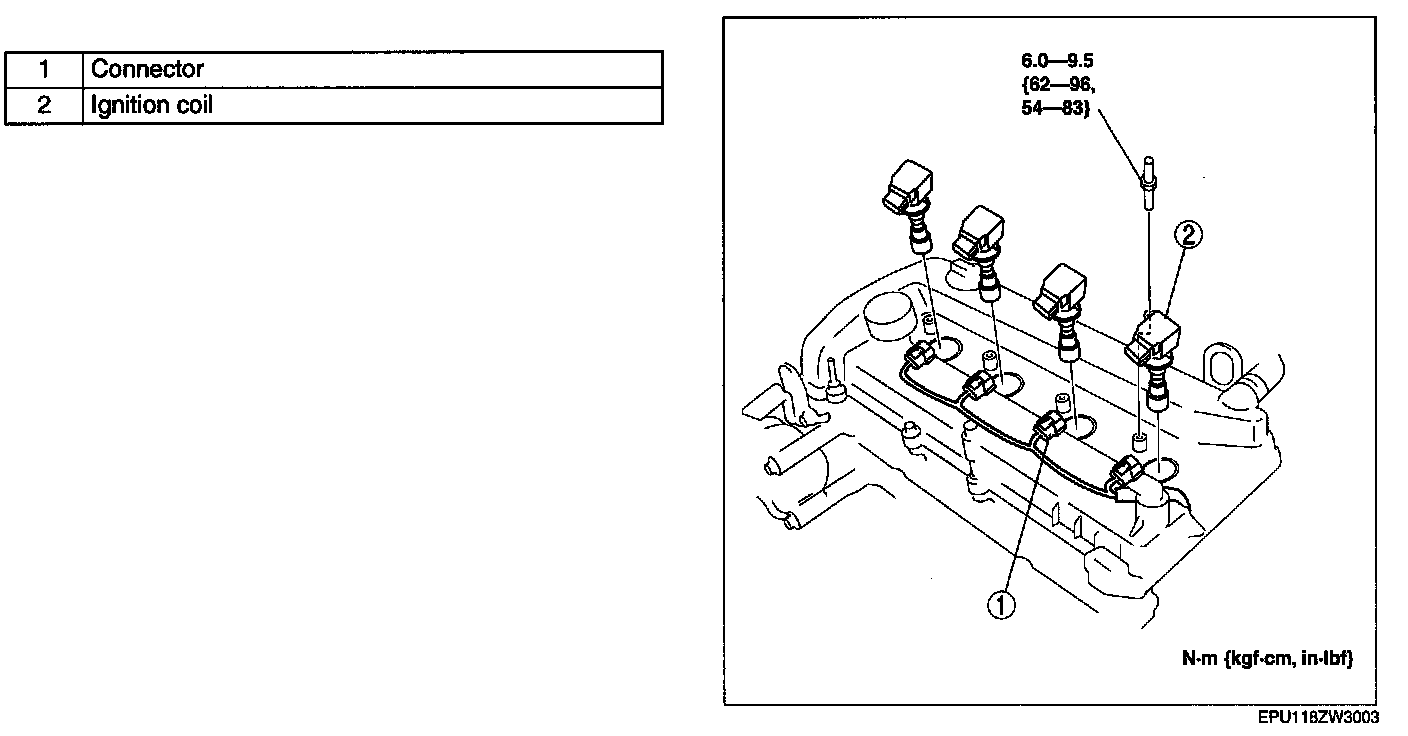 | 1 | Connector |
|---|---|
| 2 | Ignition coil |

6.0—9.5 {62—96, 54—83}

2

1

N·m {kgf·cm, in·lbf}

EPU118ZW3003