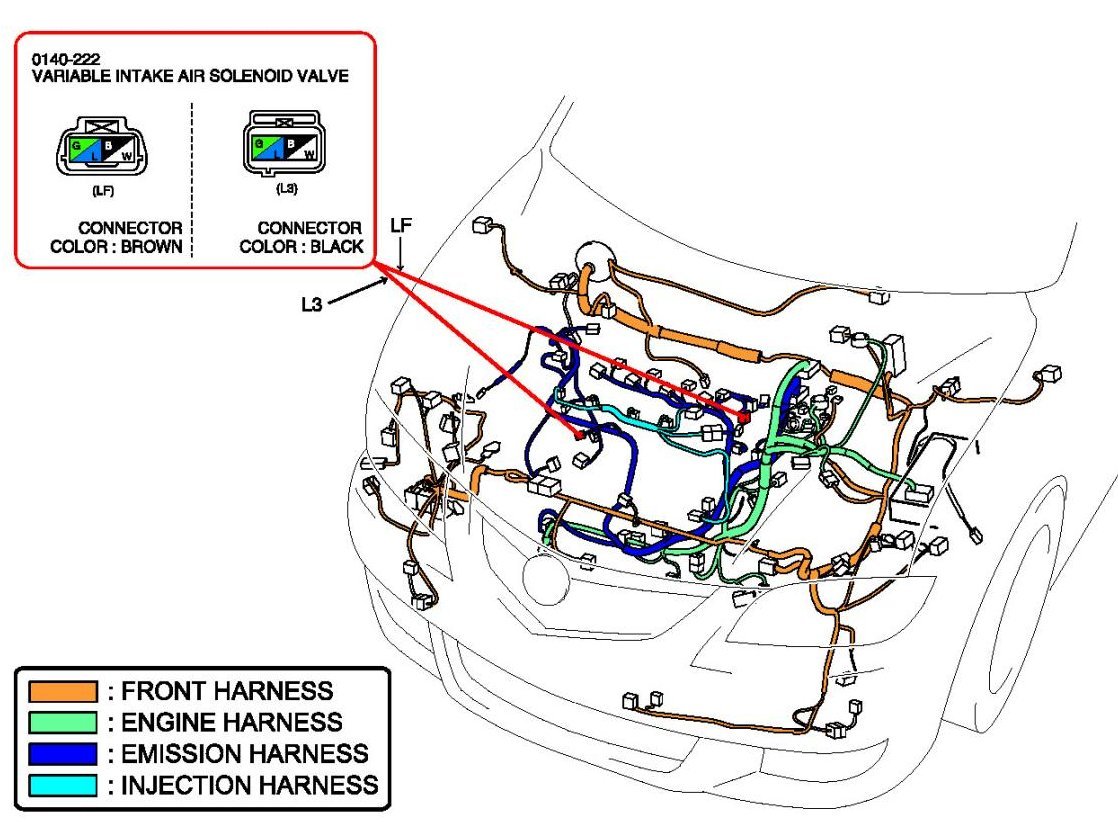 0140-222
VARIABLE INTAKE AIR SOLENOID VALVE

G L B W

(LF)

CONNECTOR COLOR : BROWN

G L B W

(L3)

CONNECTOR COLOR : BLACK

LF

L3

: FRONT HARNESS
: ENGINE HARNESS
: EMISSION HARNESS
: INJECTION HARNESS