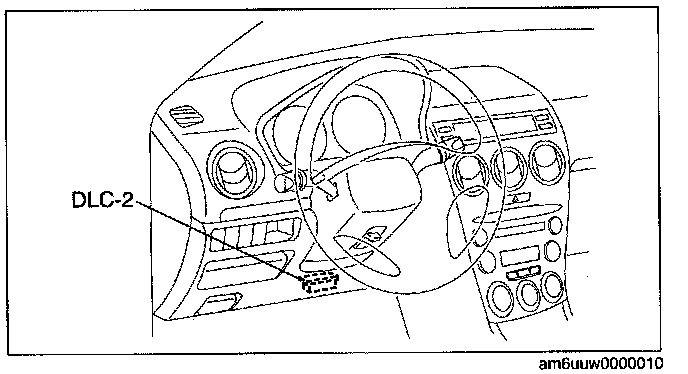 DLC-2

am6uuw0000010