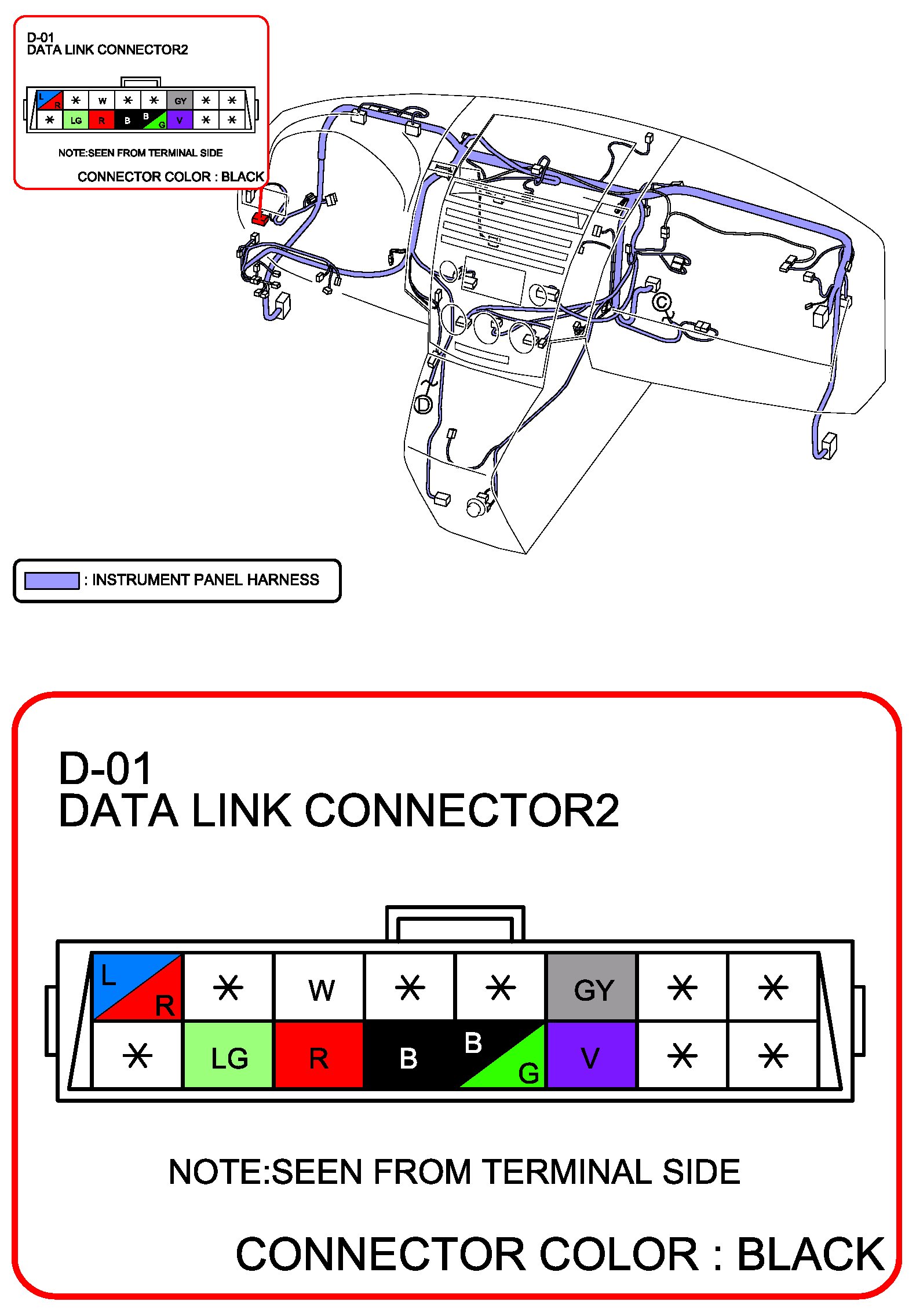 D-01
DATA LINK CONNECTOR2

| L R | * | W | * | * | GY | * | * |
|---|---|---|---|---|---|---|---|
| * | LG | R | B | B G | V | * | * |

NOTE:SEEN FROM TERMINAL SIDE

CONNECTOR COLOR : BLACK

C

D

: INSTRUMENT PANEL HARNESS

D-01
DATA LINK CONNECTOR2

| L R | * | W | * | * | GY | * | * |
|---|---|---|---|---|---|---|---|
| * | LG | R | B | B G | V | * | * |

NOTE:SEEN FROM TERMINAL SIDE

CONNECTOR COLOR : BLACK