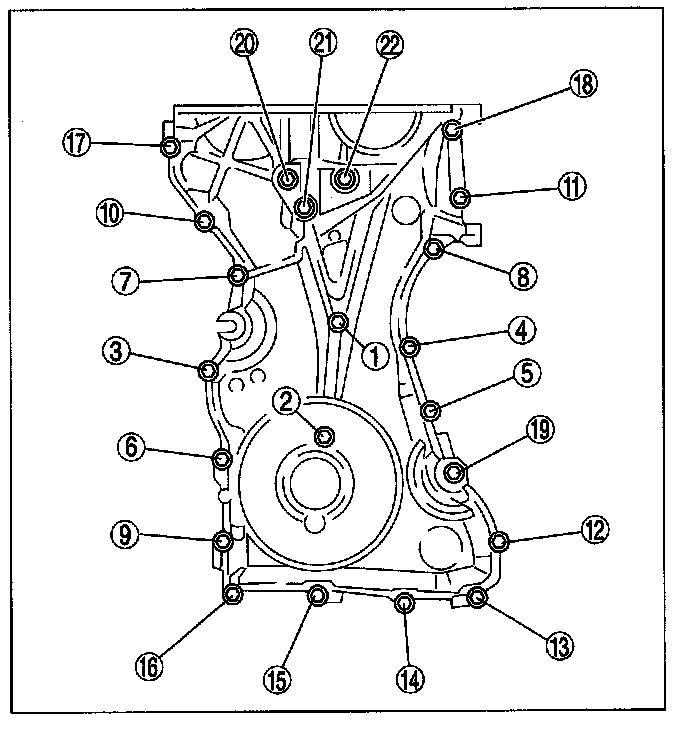 20 21 22
18
17
11
10
8
7
4
1
3
5
2
19
6
9
12
16
15
14
13