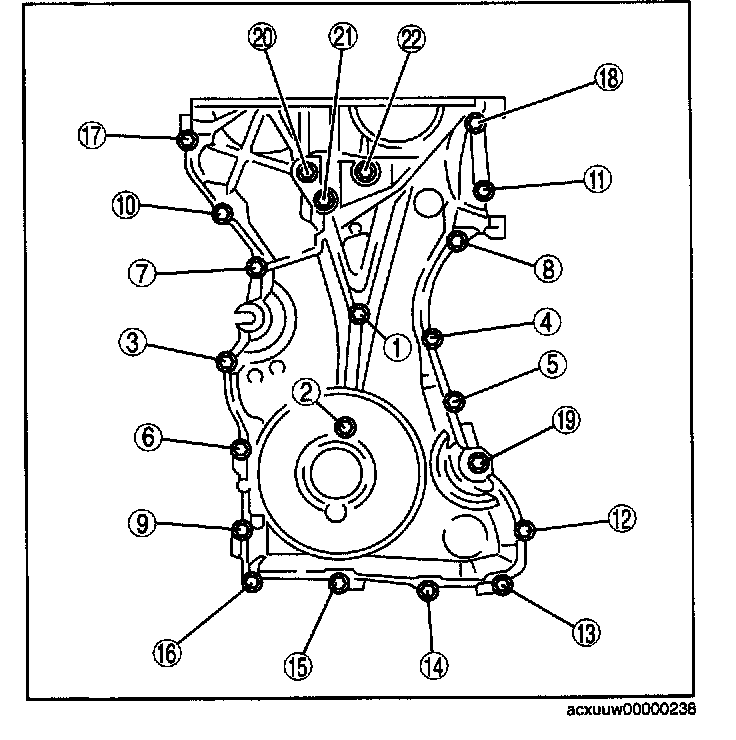 20
21
22
18
17
11
10
8
7
4
1
3
5
2
19
6
9
12
16
15
14
13
acxuuw00000238