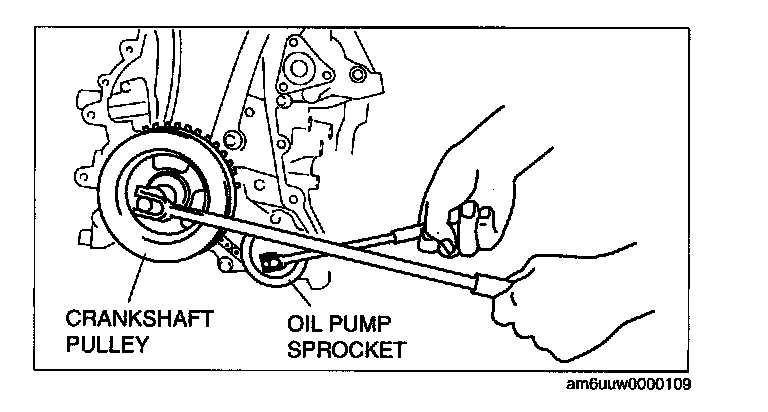 CRANKSHAFT PULLEY

OIL PUMP SPROCKET

am6uuw0000109