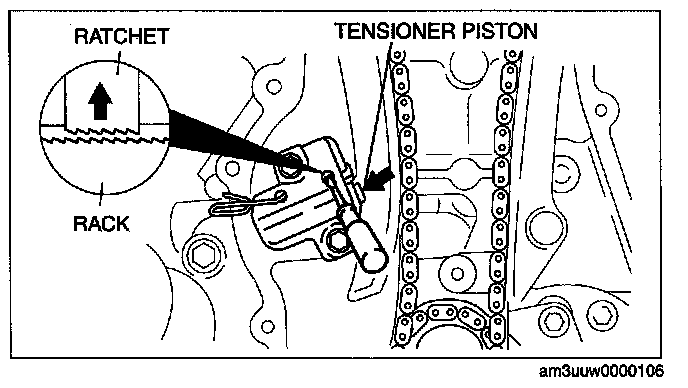 RATCHET
TENSIONER PISTON
RACK
am3uuw0000106