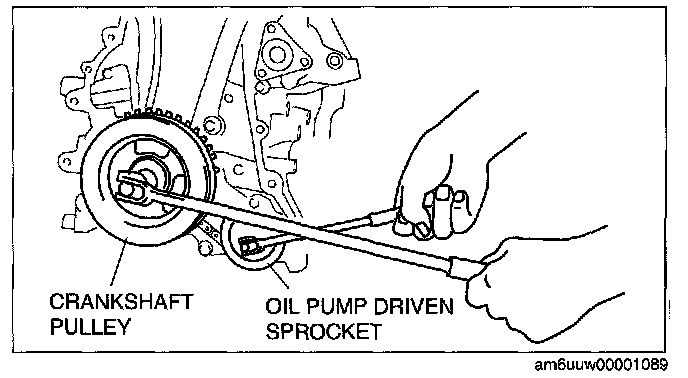 CRANKSHAFT PULLEY

OIL PUMP DRIVEN SPROCKET

am6uuw00001089