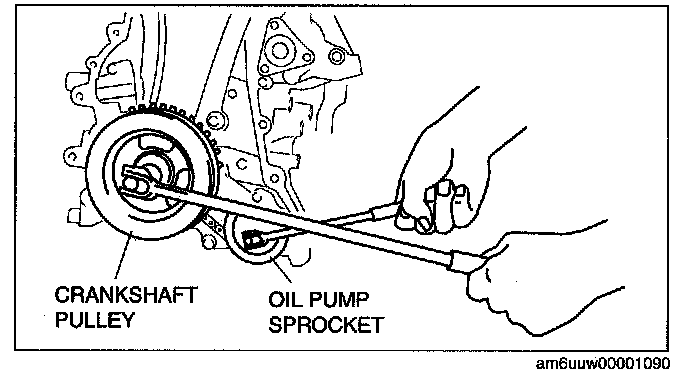 CRANKSHAFT PULLEY

OIL PUMP SPROCKET

am6uuw00001090