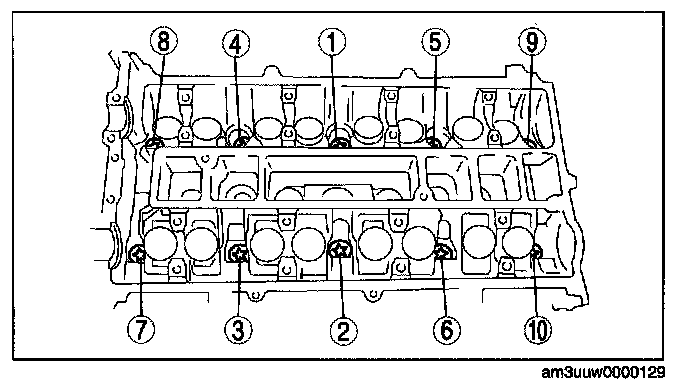 8
4
1
5
9
7
3
2
6
10
am3uuw0000129