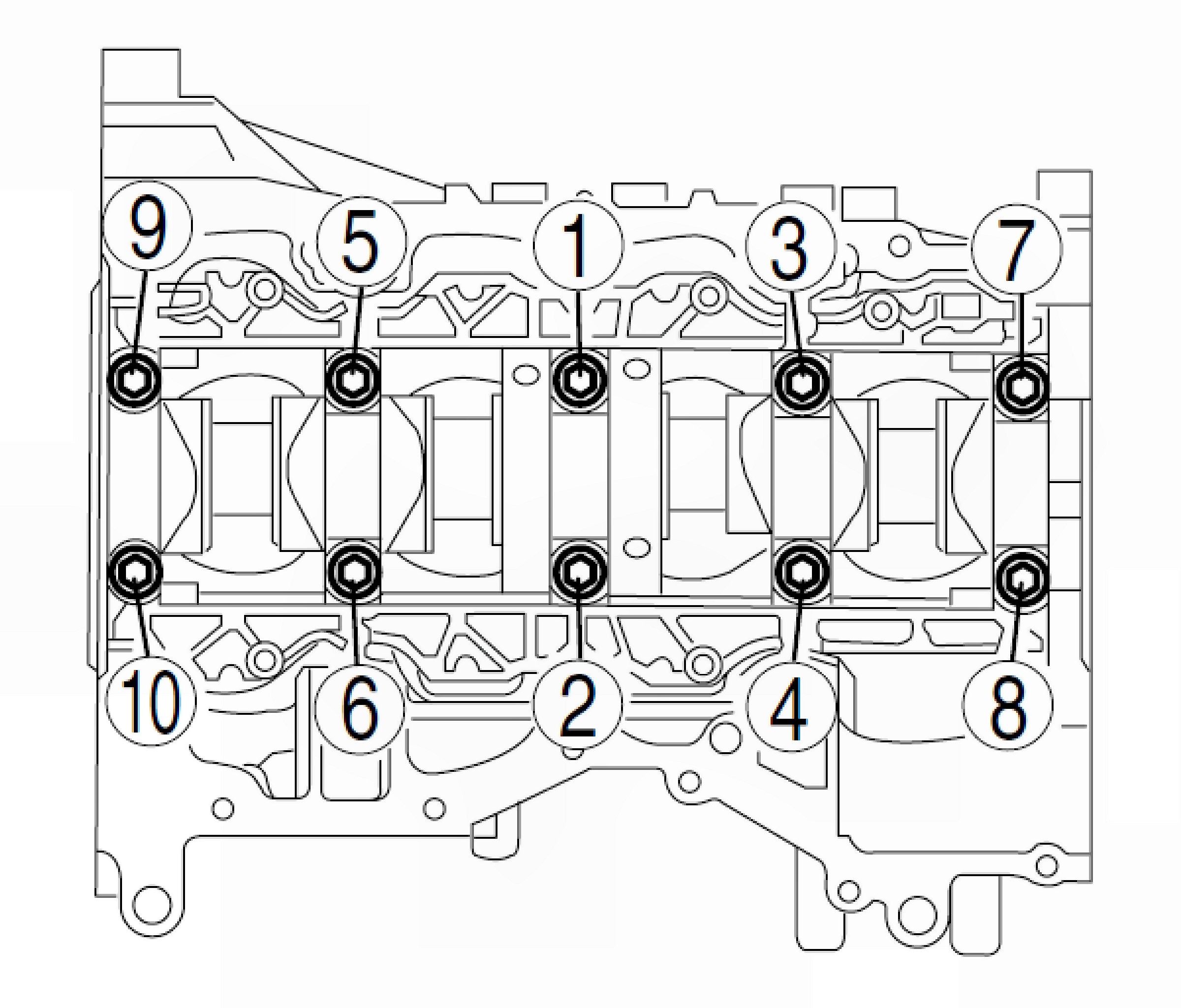 9 5 1 3 7
10 6 2 4 8