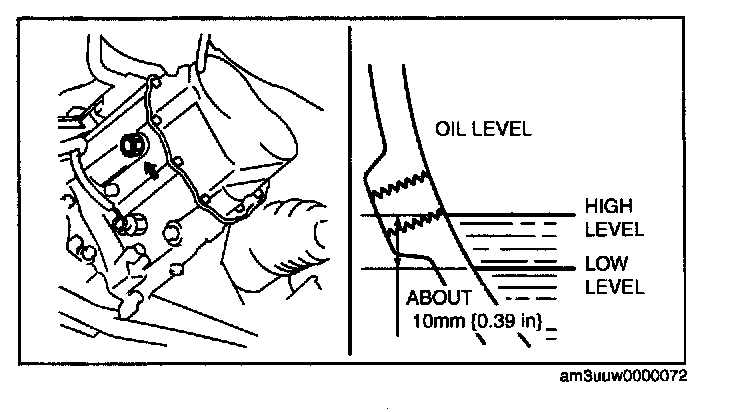 OIL LEVEL

HIGH LEVEL

LOW LEVEL

ABOUT 10mm {0.39 in}

am3uuw0000072