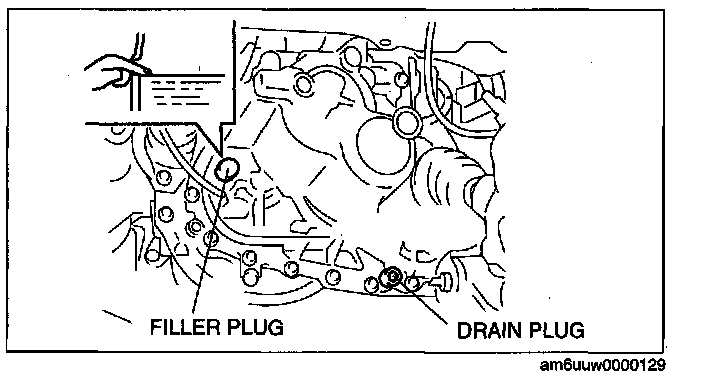 FILLER PLUG

DRAIN PLUG

am6uuw0000129