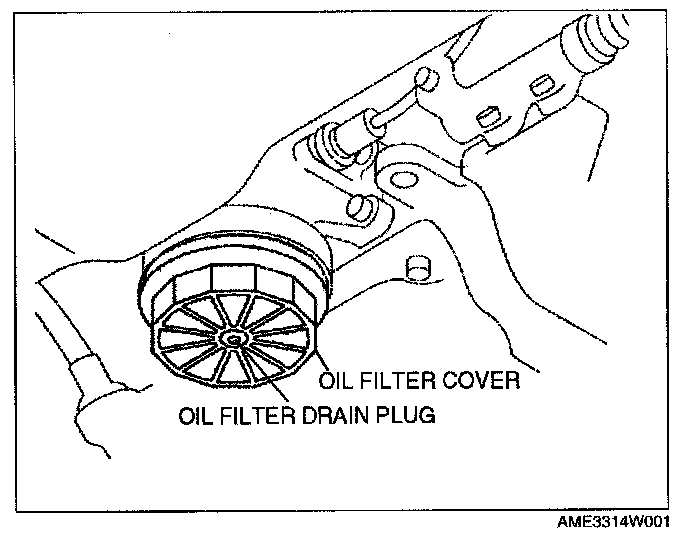 OIL FILTER COVER
OIL FILTER DRAIN PLUG
AME3314W001