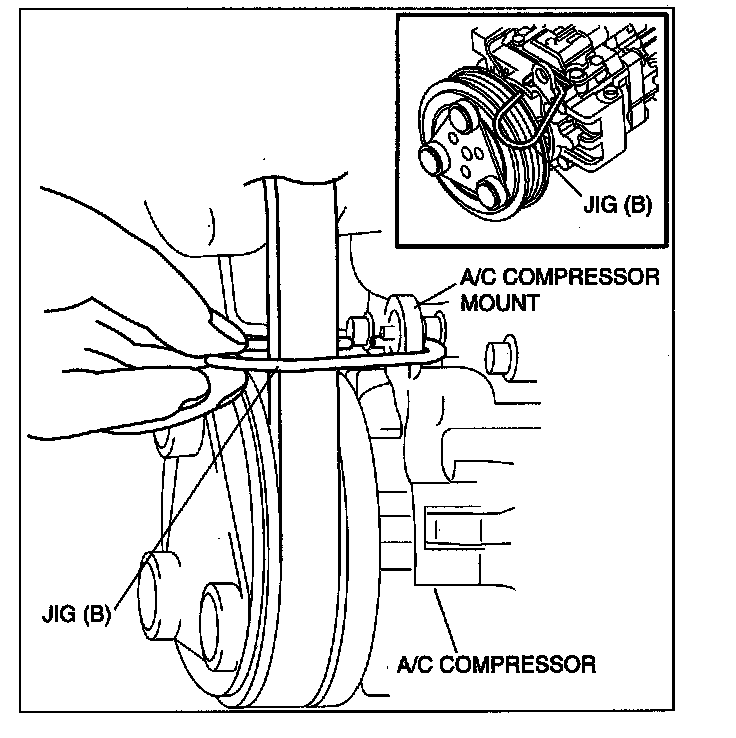 JIG (B)

A/C COMPRESSOR MOUNT

JIG (B)

A/C COMPRESSOR