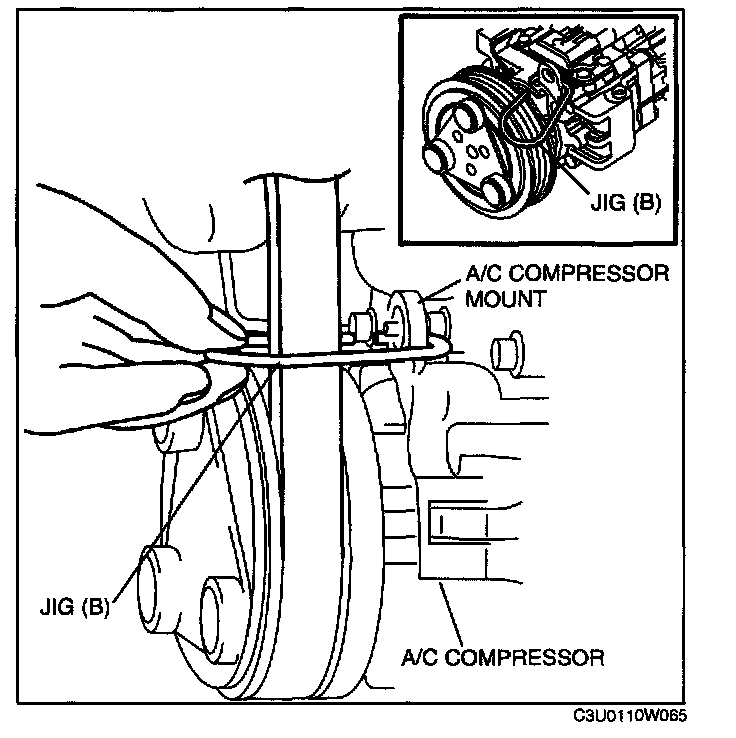 JIG (B)

A/C COMPRESSOR MOUNT

JIG (B)

A/C COMPRESSOR

C3U0110W065