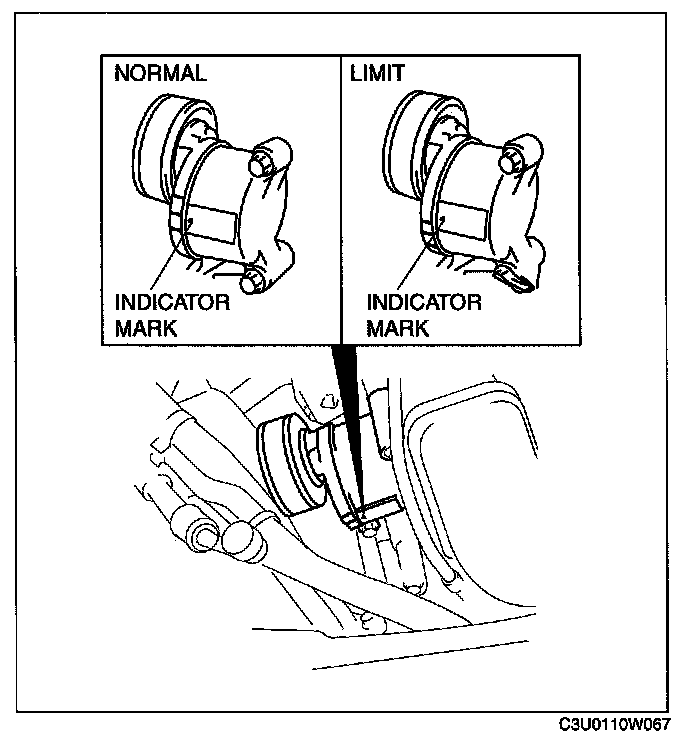 NORMAL

INDICATOR MARK

LIMIT

INDICATOR MARK

C3U0110W067