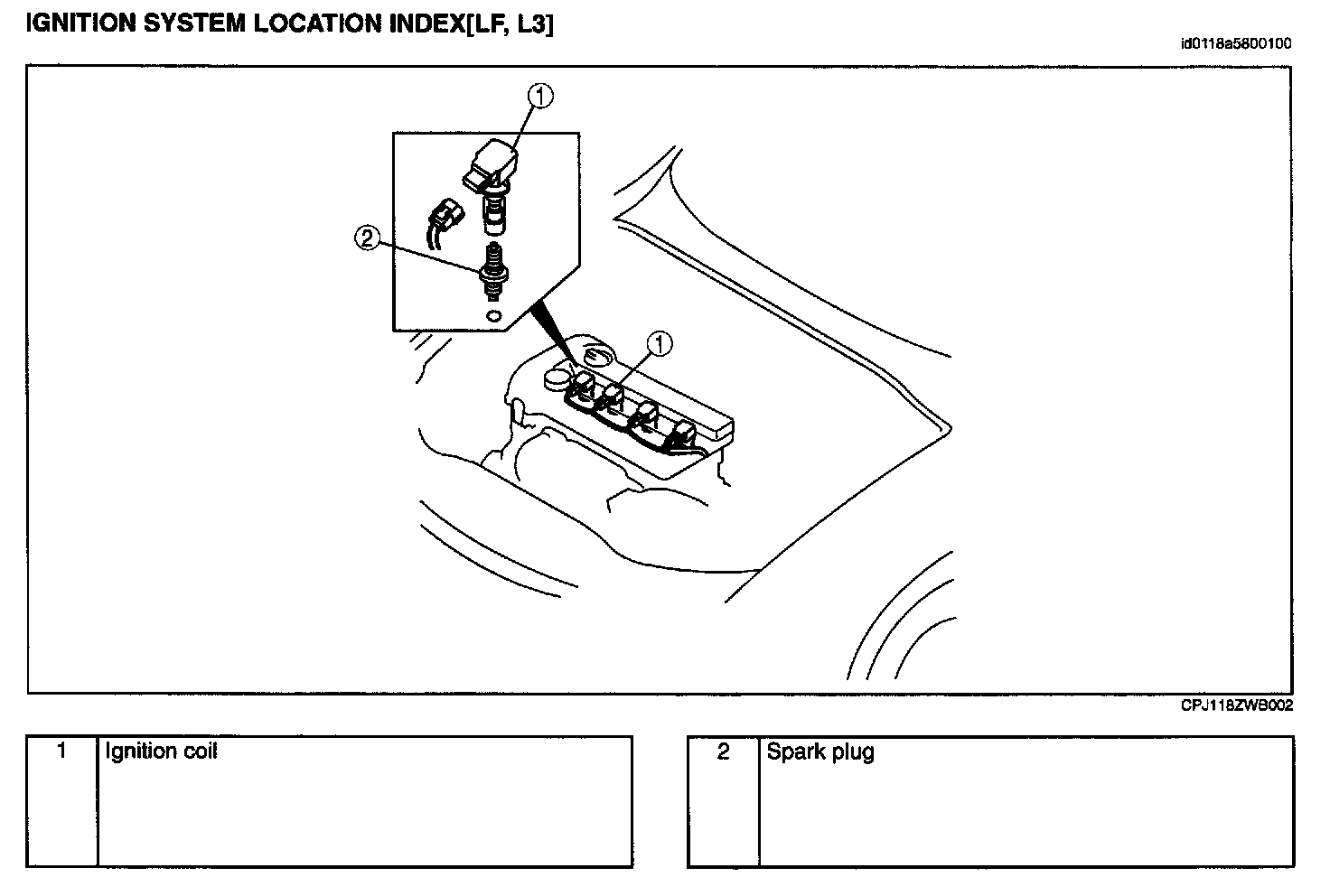 IGNITION SYSTEM LOCATION INDEX[LF, L3]

id0118a5800100

1

2

1

CPJ118ZWB002

| 1 | Ignition coil |
|---|---|

| 2 | Spark plug |
|---|---|