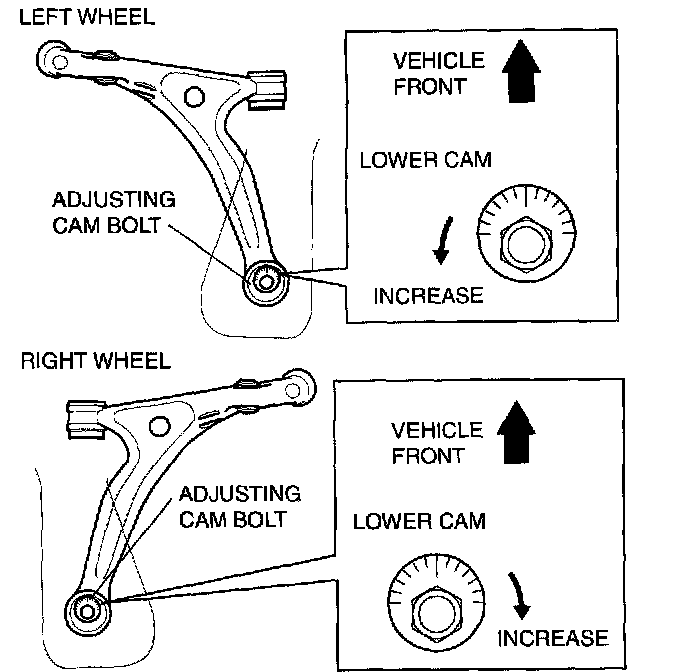 LEFT WHEEL

ADJUSTING CAM BOLT

VEHICLE FRONT

LOWER CAM

INCREASE

RIGHT WHEEL

ADJUSTING CAM BOLT

VEHICLE FRONT

LOWER CAM

INCREASE