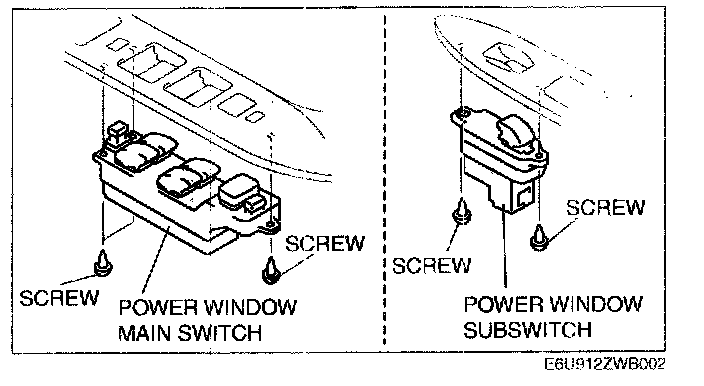 SCREW
SCREW
POWER WINDOW
MAIN SWITCH

SCREW
SCREW
POWER WINDOW
SUBSWITCH

E6U912ZWB002