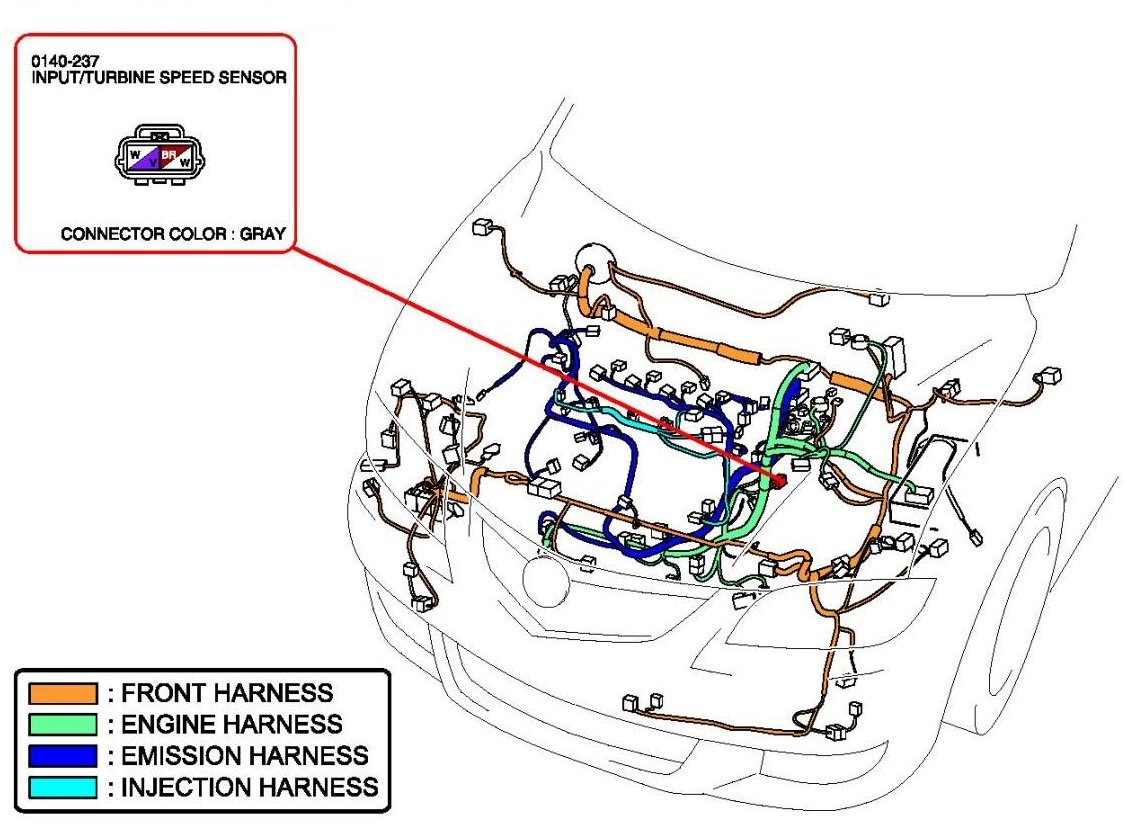 0140-237
INPUT/TURBINE SPEED SENSOR

W V BR W

CONNECTOR COLOR : GRAY

: FRONT HARNESS
: ENGINE HARNESS
: EMISSION HARNESS
: INJECTION HARNESS