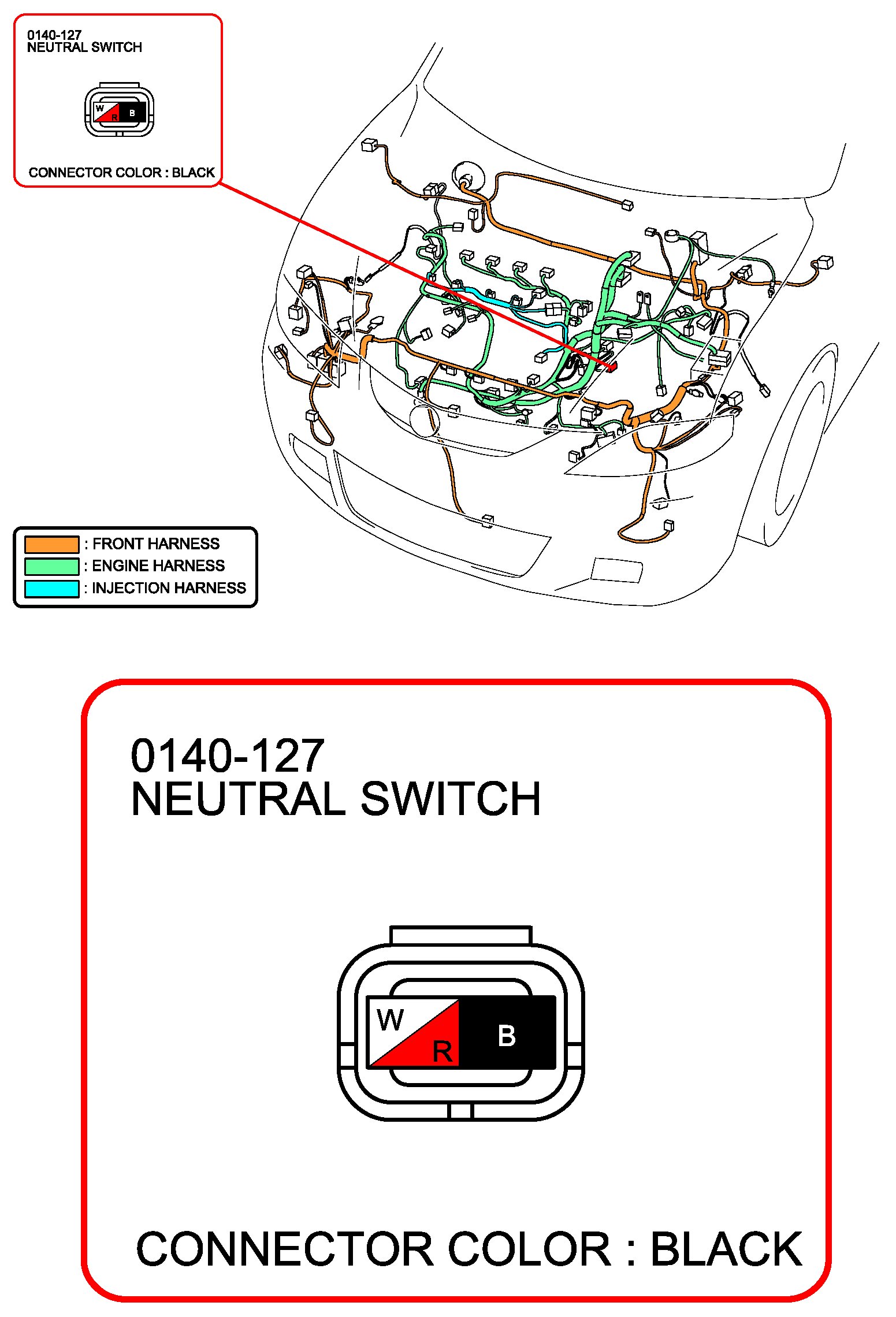 0140-127
NEUTRAL SWITCH

W R B

CONNECTOR COLOR : BLACK

: FRONT HARNESS
: ENGINE HARNESS
: INJECTION HARNESS

0140-127
NEUTRAL SWITCH

W R B

CONNECTOR COLOR : BLACK