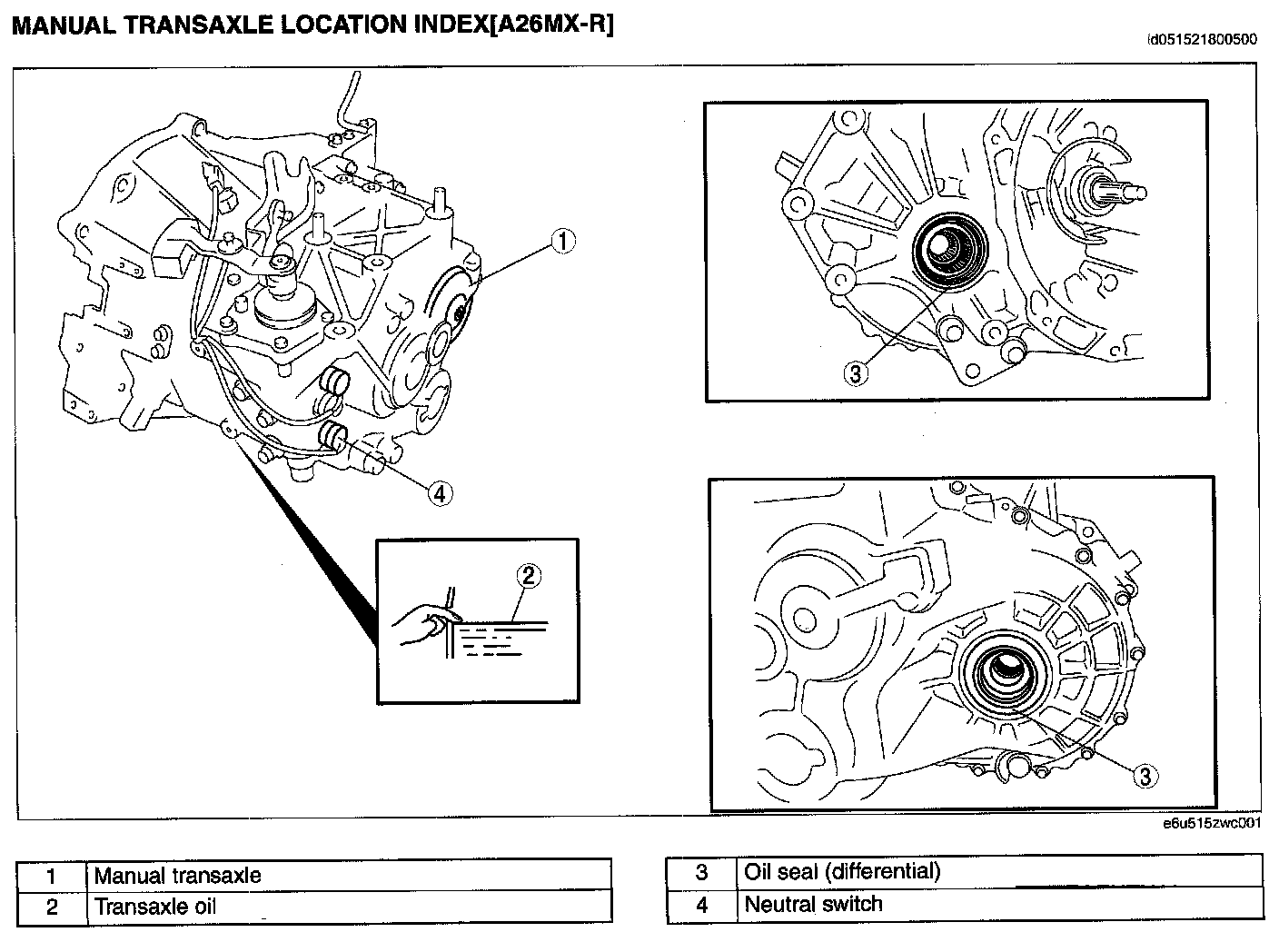 MANUAL TRANSAXLE LOCATION INDEX[A26MX-R]

id051521800500

1

4

2

3

3

e6u515zwc001

| 1 | Manual transaxle |
|---|---|
| 2 | Transaxle oil |

| 3 | Oil seal (differential) |
|---|---|
| 4 | Neutral switch |