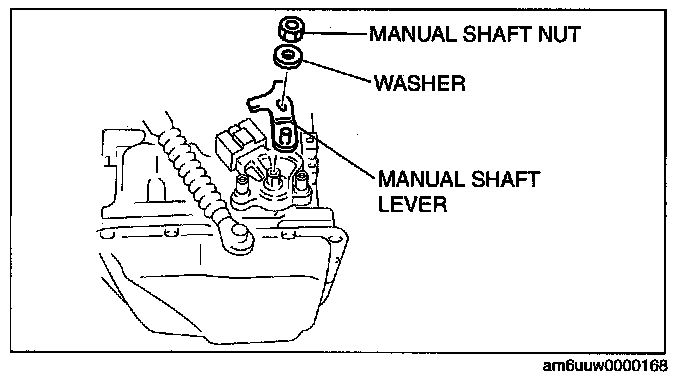 MANUAL SHAFT NUT

WASHER

MANUAL SHAFT LEVER

am6uuw0000168