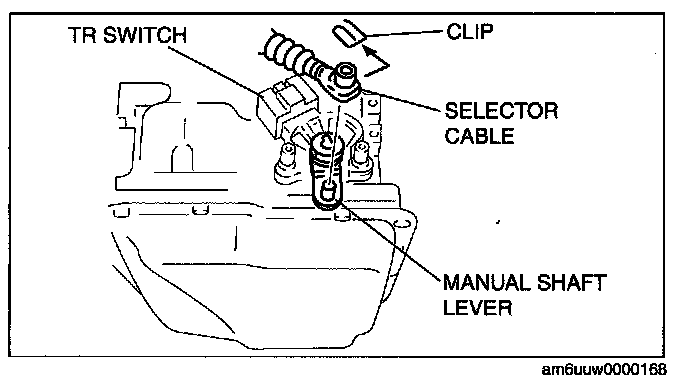 TR SWITCH

CLIP

SELECTOR CABLE

MANUAL SHAFT LEVER

am6uuw0000168