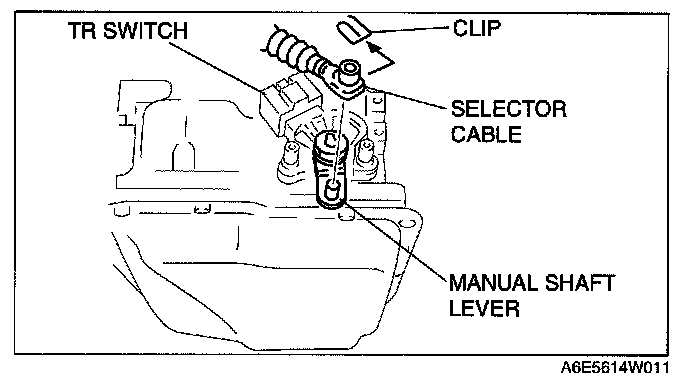 TR SWITCH

CLIP

SELECTOR CABLE

MANUAL SHAFT LEVER

A6E5614W011