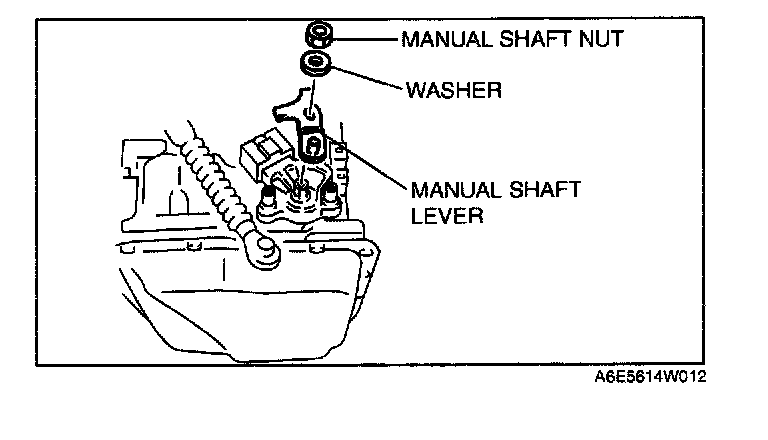 MANUAL SHAFT NUT
WASHER
MANUAL SHAFT LEVER
A6E5614W012