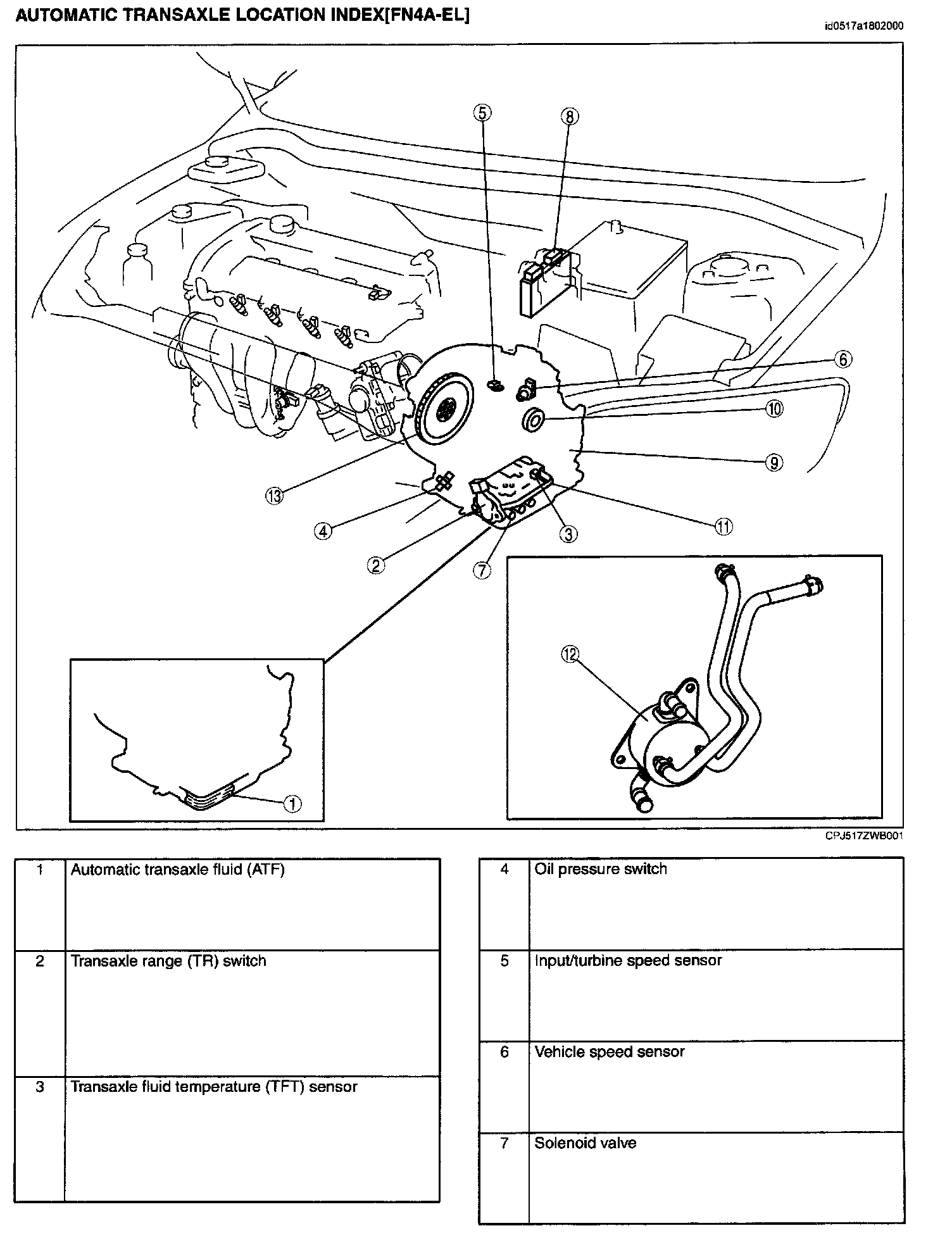 AUTOMATIC TRANSAXLE LOCATION INDEX[FN4A-EL]

id0517a1802000

5
8
6
10
9
13
4
2
7
3
11
12
1

CPJ517ZWB001

| 1 | Automatic transaxle fluid (ATF) |
|---|---|
| 2 | Transaxle range (TR) switch |
| 3 | Transaxle fluid temperature (TFT) sensor |

| 4 | Oil pressure switch |
|---|---|
| 5 | Input/turbine speed sensor |
| 6 | Vehicle speed sensor |
| 7 | Solenoid valve |