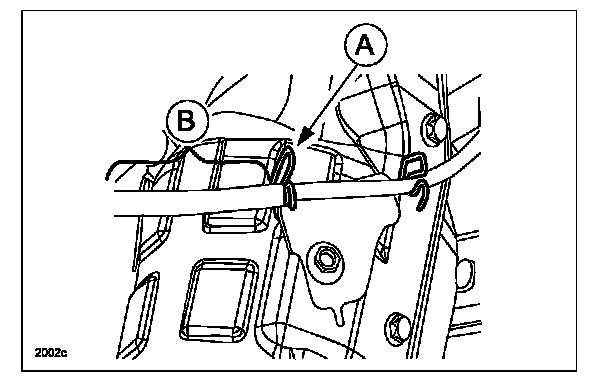 A

B

2002c