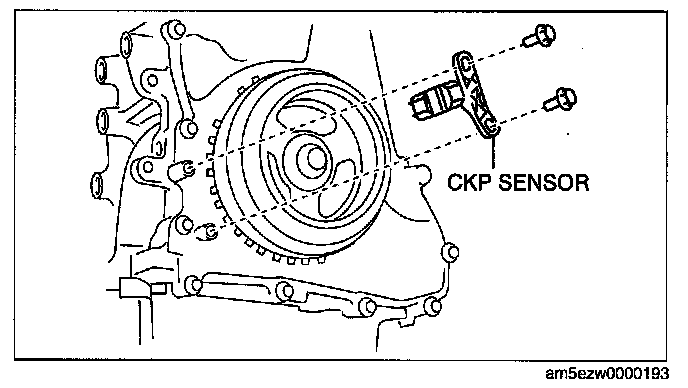 CKP SENSOR

am5ezw0000193