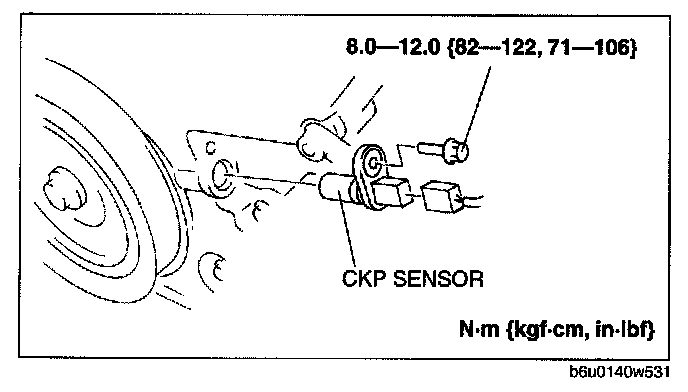 8.0—12.0 {82—122, 71—106}

CKP SENSOR

N·m {kgf·cm, in·lbf}

b6u0140w531