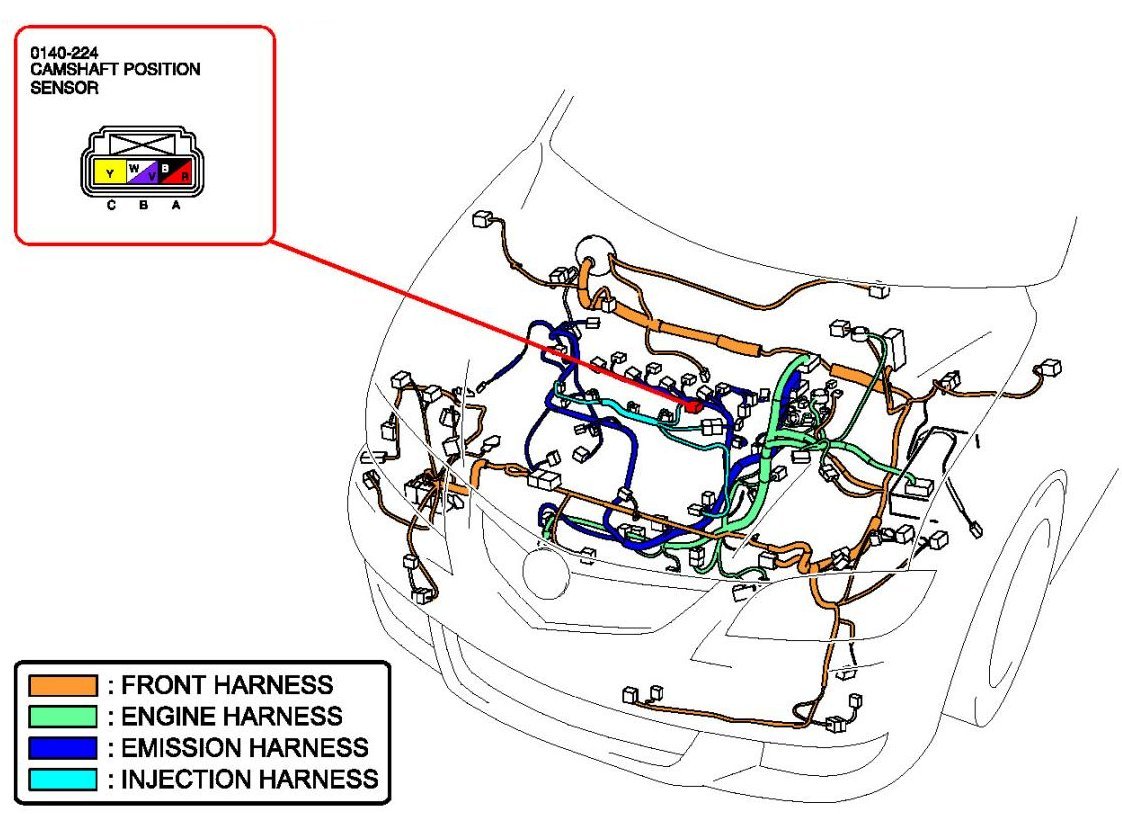 0140-224
CAMSHAFT POSITION
SENSOR

Y W V B R
C B A

: FRONT HARNESS
: ENGINE HARNESS
: EMISSION HARNESS
: INJECTION HARNESS