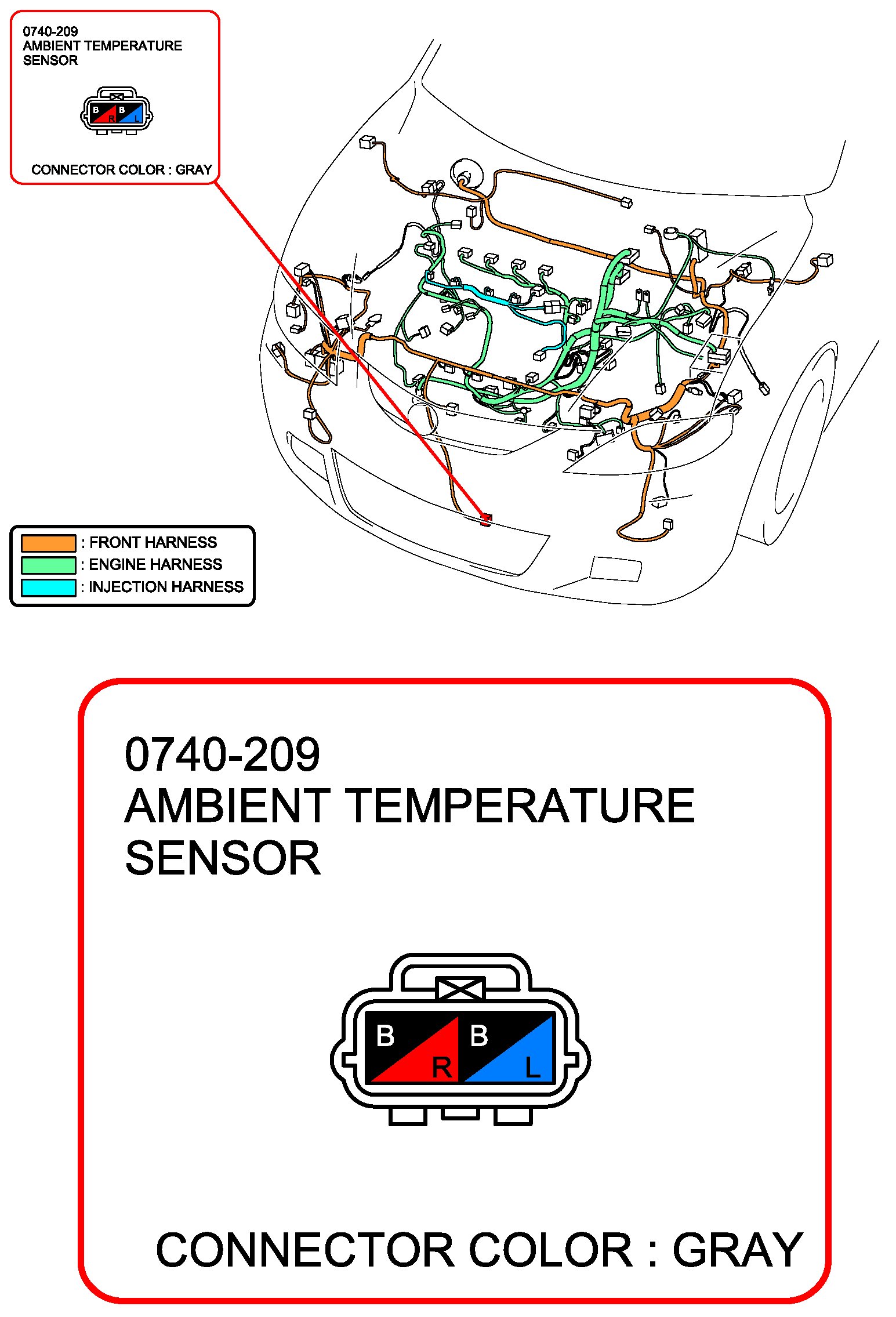 0740-209
AMBIENT TEMPERATURE SENSOR

B R B L

CONNECTOR COLOR : GRAY

: FRONT HARNESS
: ENGINE HARNESS
: INJECTION HARNESS

0740-209
AMBIENT TEMPERATURE SENSOR

B R B L

CONNECTOR COLOR : GRAY