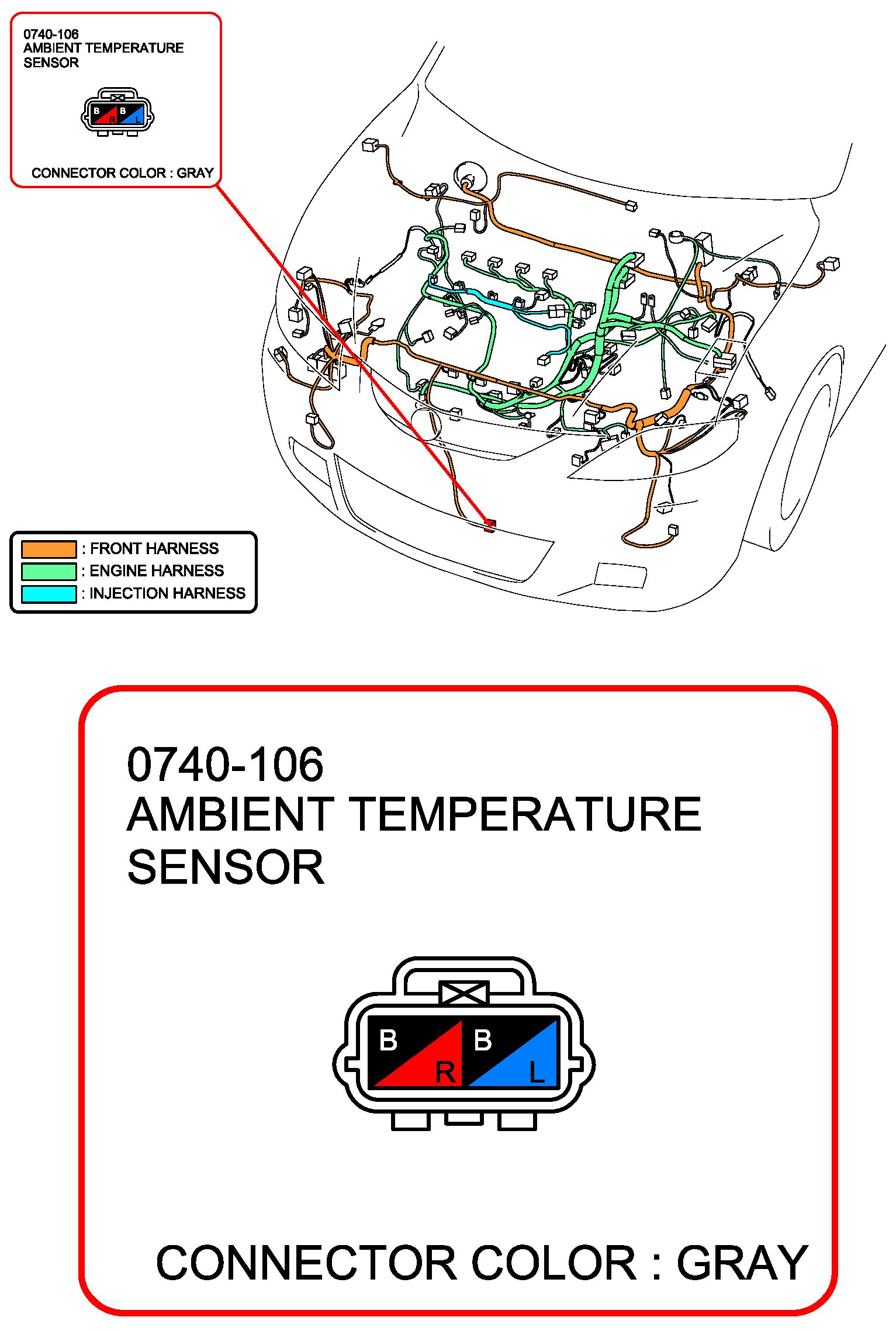 0740-106
AMBIENT TEMPERATURE SENSOR

B R B L

CONNECTOR COLOR : GRAY

: FRONT HARNESS
: ENGINE HARNESS
: INJECTION HARNESS

0740-106
AMBIENT TEMPERATURE SENSOR

B R B L

CONNECTOR COLOR : GRAY