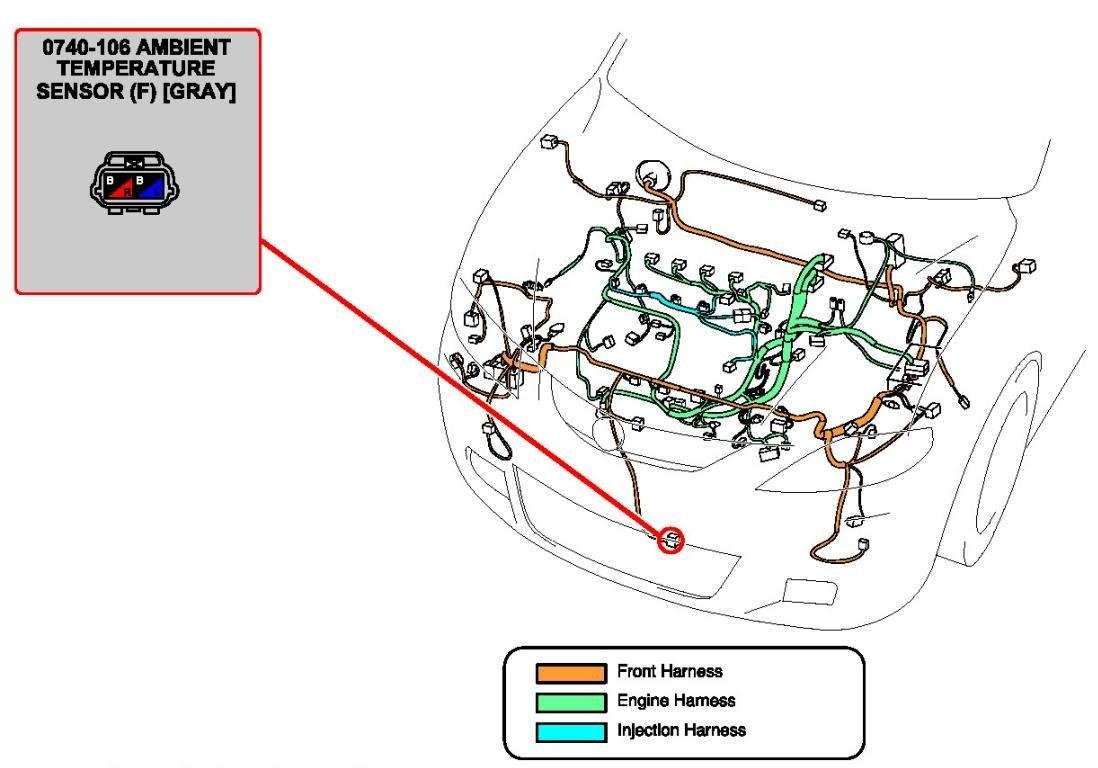 0740-106 AMBIENT TEMPERATURE SENSOR (F) [GRAY]

B R B

Front Harness
Engine Harness
Injection Harness