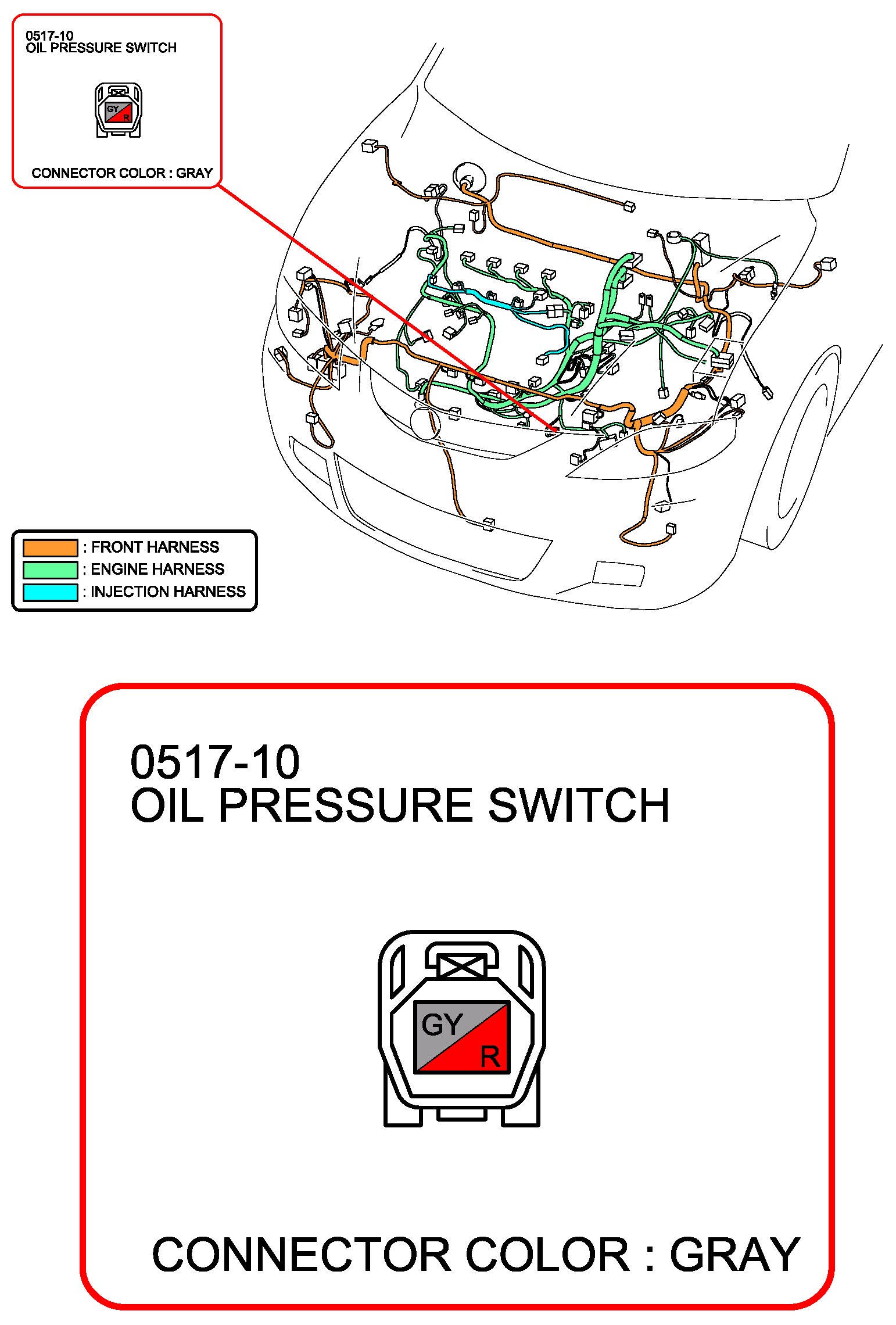 0517-10
OIL PRESSURE SWITCH

GY
R

CONNECTOR COLOR : GRAY

: FRONT HARNESS
: ENGINE HARNESS
: INJECTION HARNESS

0517-10
OIL PRESSURE SWITCH

GY
R

CONNECTOR COLOR : GRAY