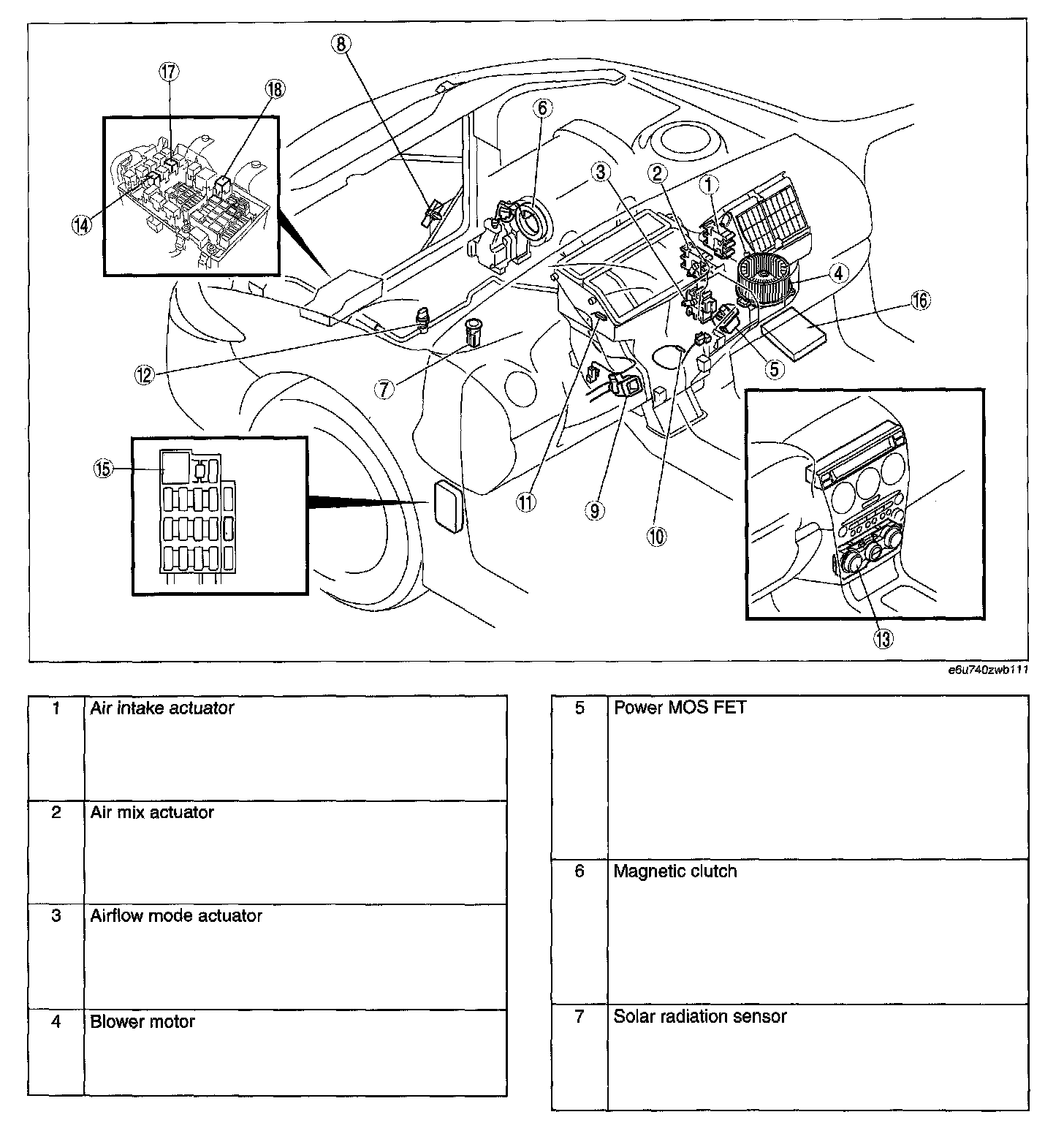 8
17
18
6
3
2
1
14
4
16
12
7
5
15
11
9
10
13

e6u740zwb111

| 1 | Air intake actuator |
|---|---|
| 2 | Air mix actuator |
| 3 | Airflow mode actuator |
| 4 | Blower motor |

| 5 | Power MOS FET |
|---|---|
| 6 | Magnetic clutch |
| 7 | Solar radiation sensor |